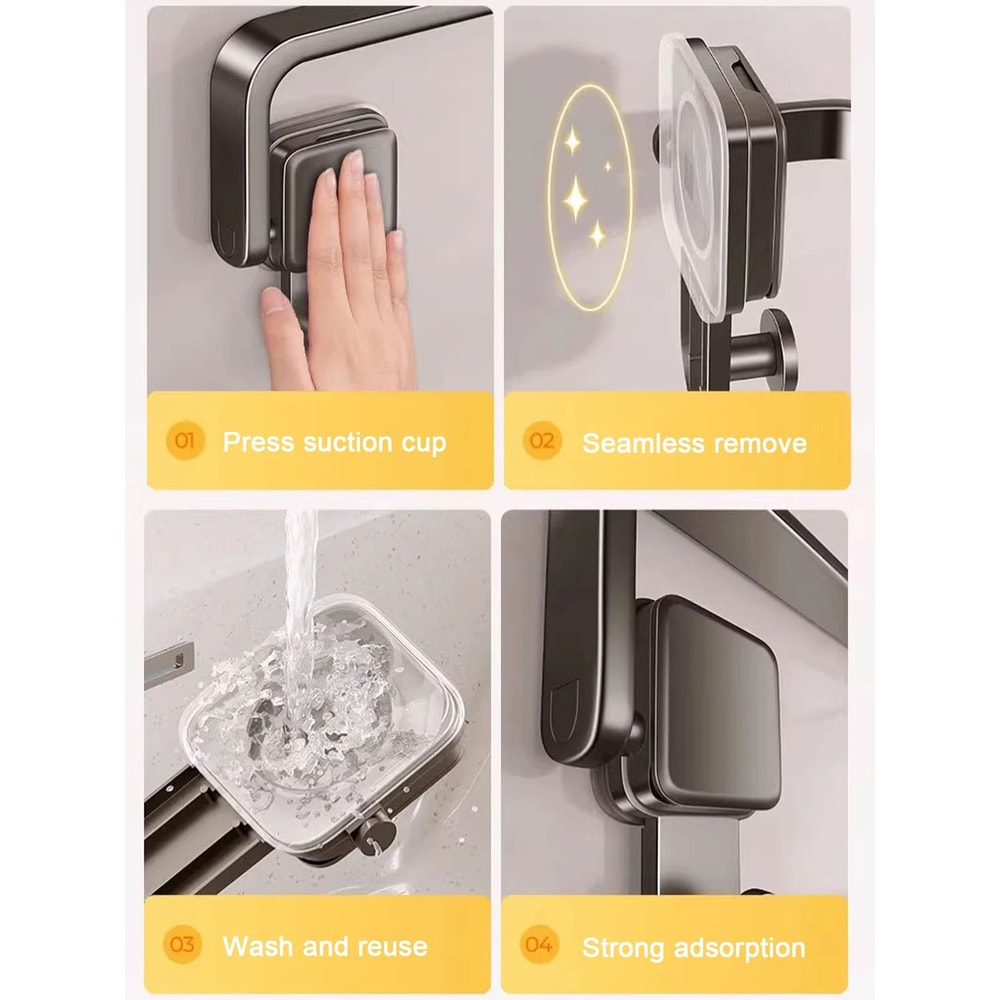 01 Press suction cup

02 Seamless remove

03 Wash and reuse

04 Strong adsorption