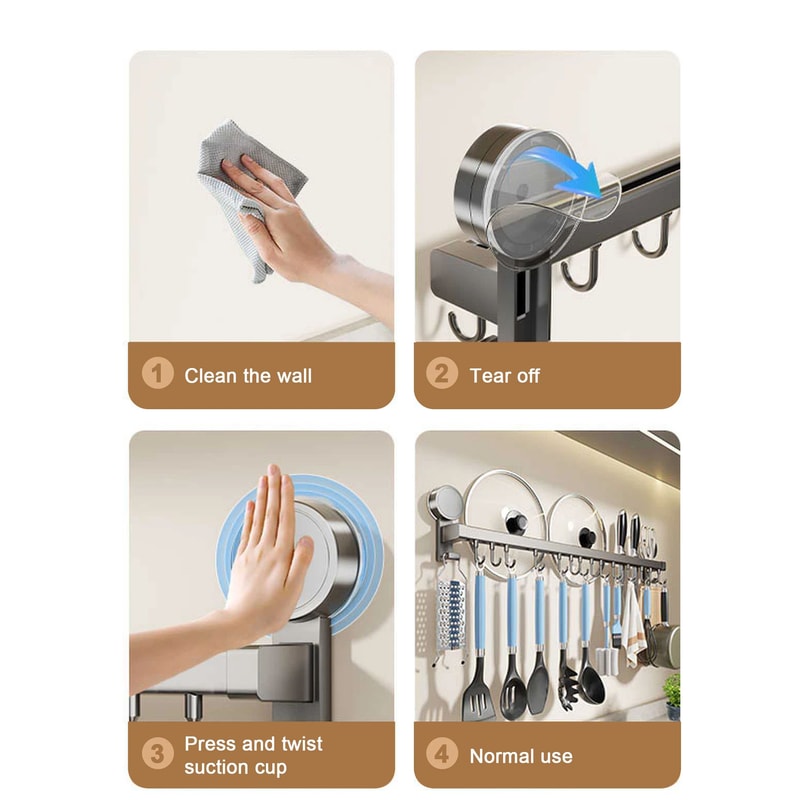 1 Clean the wall

2 Tear off

3 Press and twist suction cup

4 Normal use