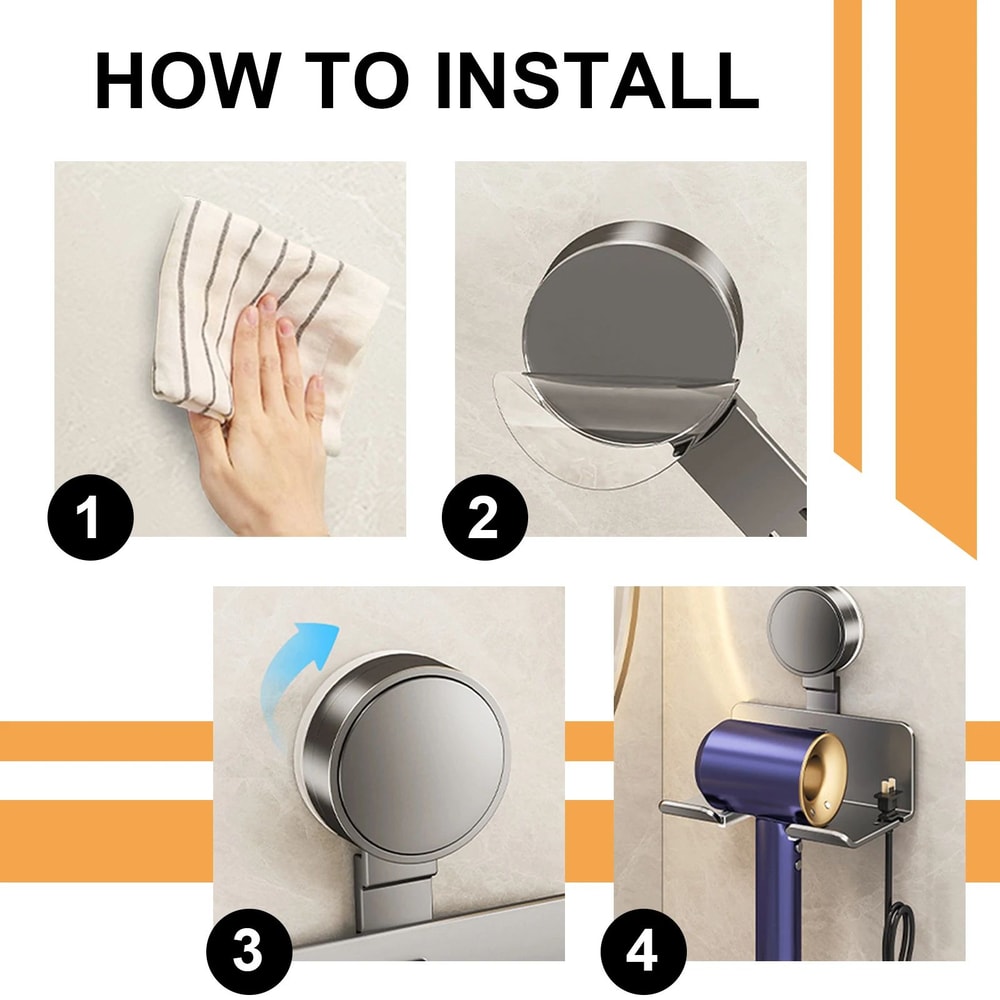 HOW TO INSTALL

1

2

3

4