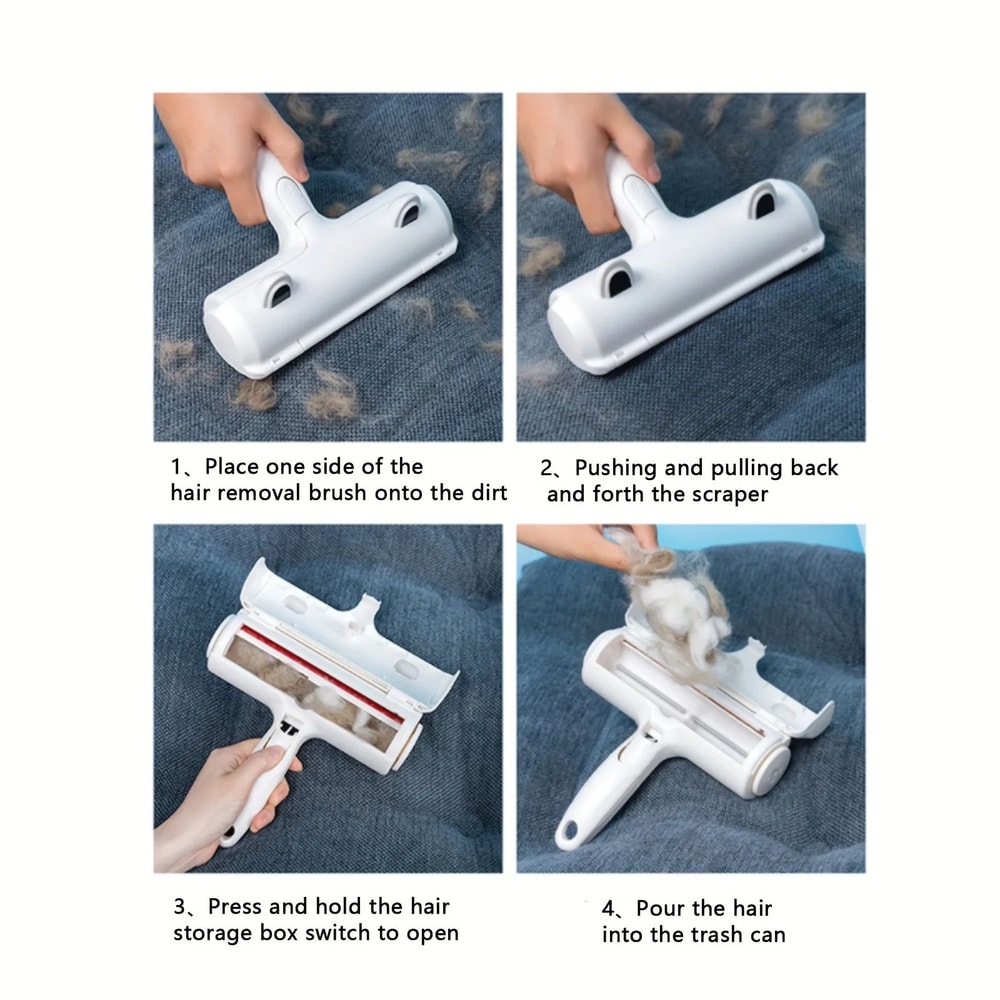 1、Place one side of the hair removal brush onto the dirt

2、Pushing and pulling back and forth the scraper

3、Press and hold the hair storage box switch to open

4、Pour the hair into the trash can