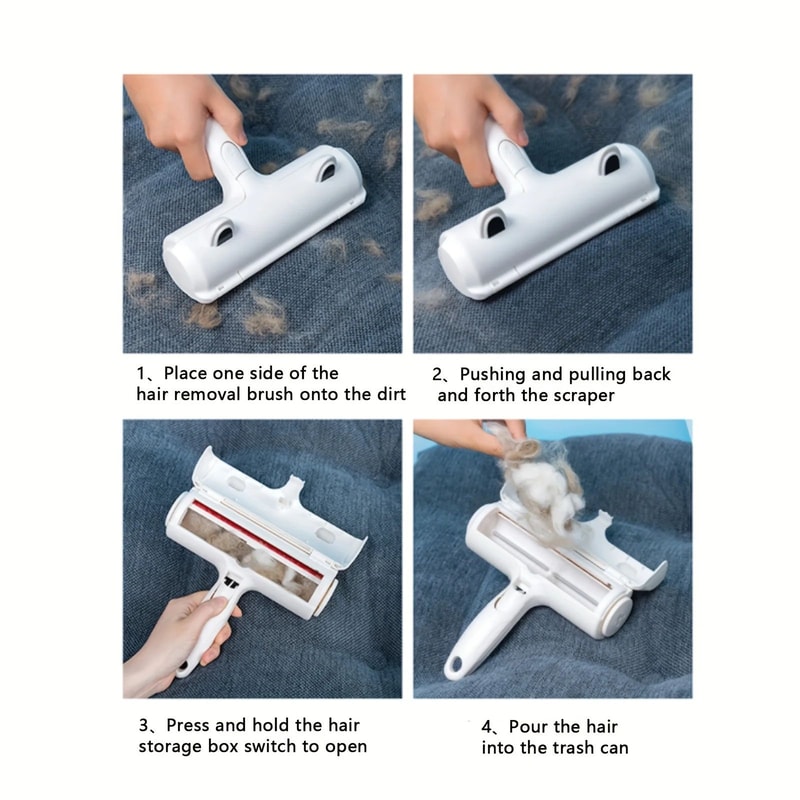 1、Place one side of the hair removal brush onto the dirt

2、Pushing and pulling back and forth the scraper

3、Press and hold the hair storage box switch to open

4、Pour the hair into the trash can