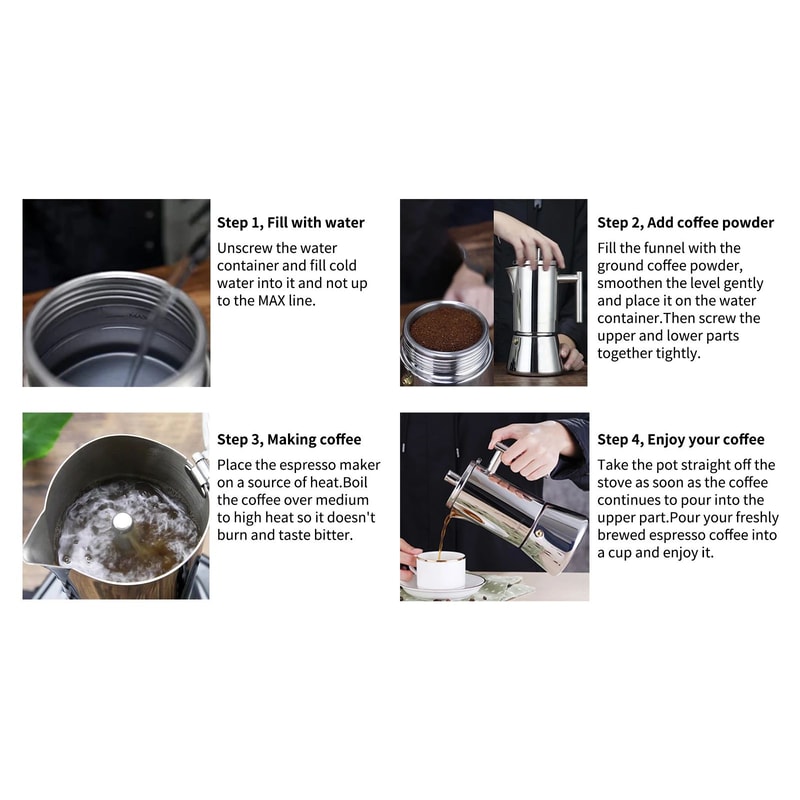 MAX

Step 1, Fill with water

Unscrew the water container and fill cold water into it and not up to the MAX line.

Step 2, Add coffee powder

Fill the funnel with the ground coffee powder, smoothen the level gently and place it on the water container.Then screw the upper and lower parts together tightly.

Step 3, Making coffee

Place the espresso maker on a source of heat.Boil the coffee over medium to high heat so it doesn't burn and taste bitter.

Step 4, Enjoy your coffee

Take the pot straight off the stove as soon as the coffee continues to pour into the upper part.Pour your freshly brewed espresso coffee into a cup and enjoy it.