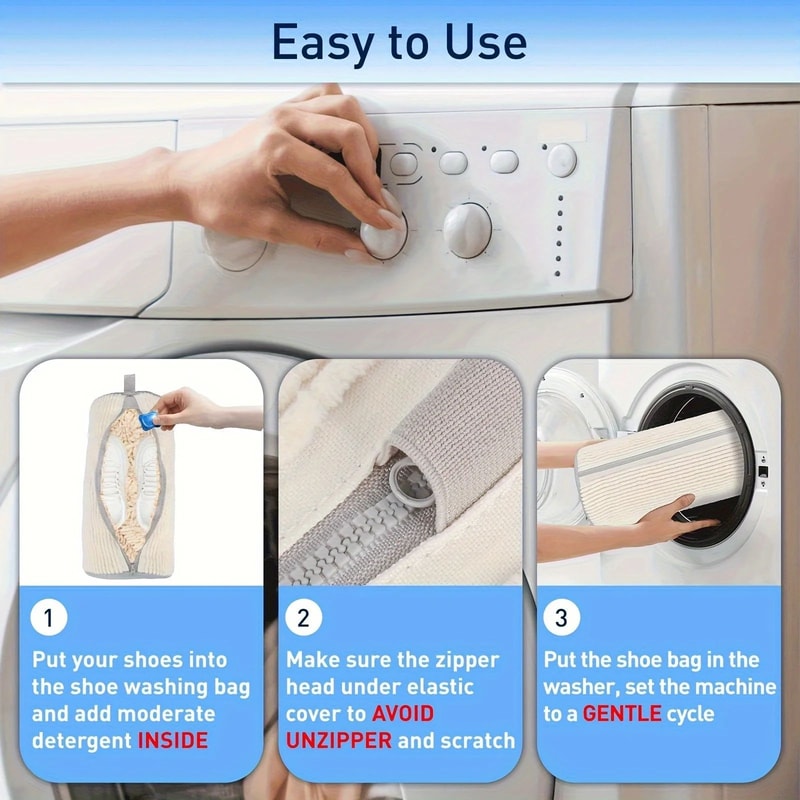 Easy to Use

1

Put your shoes into the shoe washing bag and add moderate detergent INSIDE

2

Make sure the zipper head under elastic cover to AVOID UNZIPPER and scratch

3

Put the shoe bag in the washer, set the machine to a GENTLE cycle