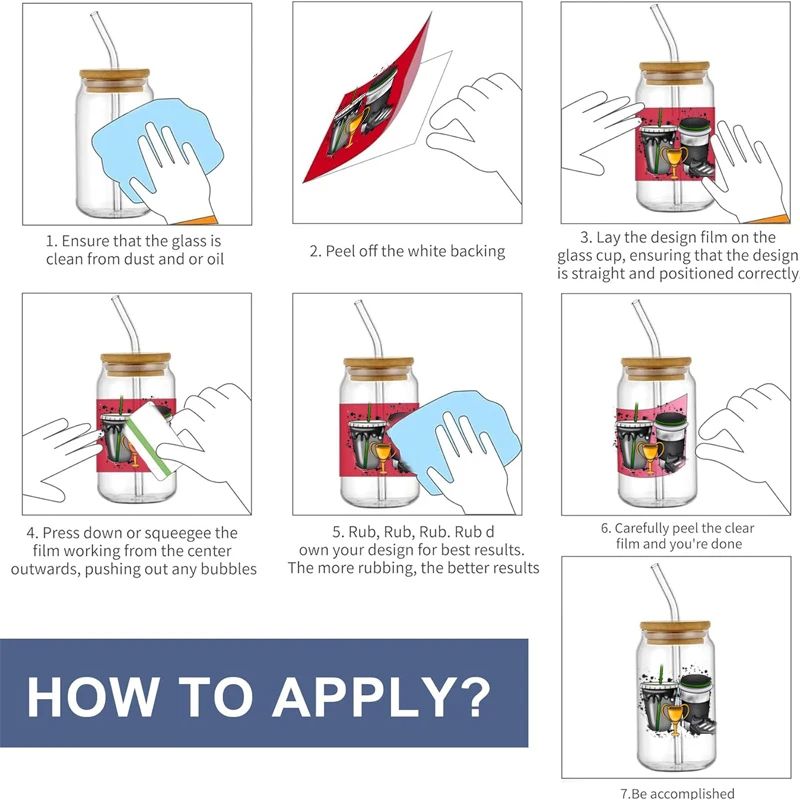 1. Ensure that the glass is clean from dust and or oil

2. Peel off the white backing

3. Lay the design film on the glass cup, ensuring that the design is straight and positioned correctly

4. Press down or squeegee the film working from the center outwards, pushing out any bubbles

5. Rub, Rub, Rub. Rub d own your design for best results. The more rubbing, the better results

6. Carefully peel the clear film and you're done

HOW TO APPLY?

7.Be accomplished