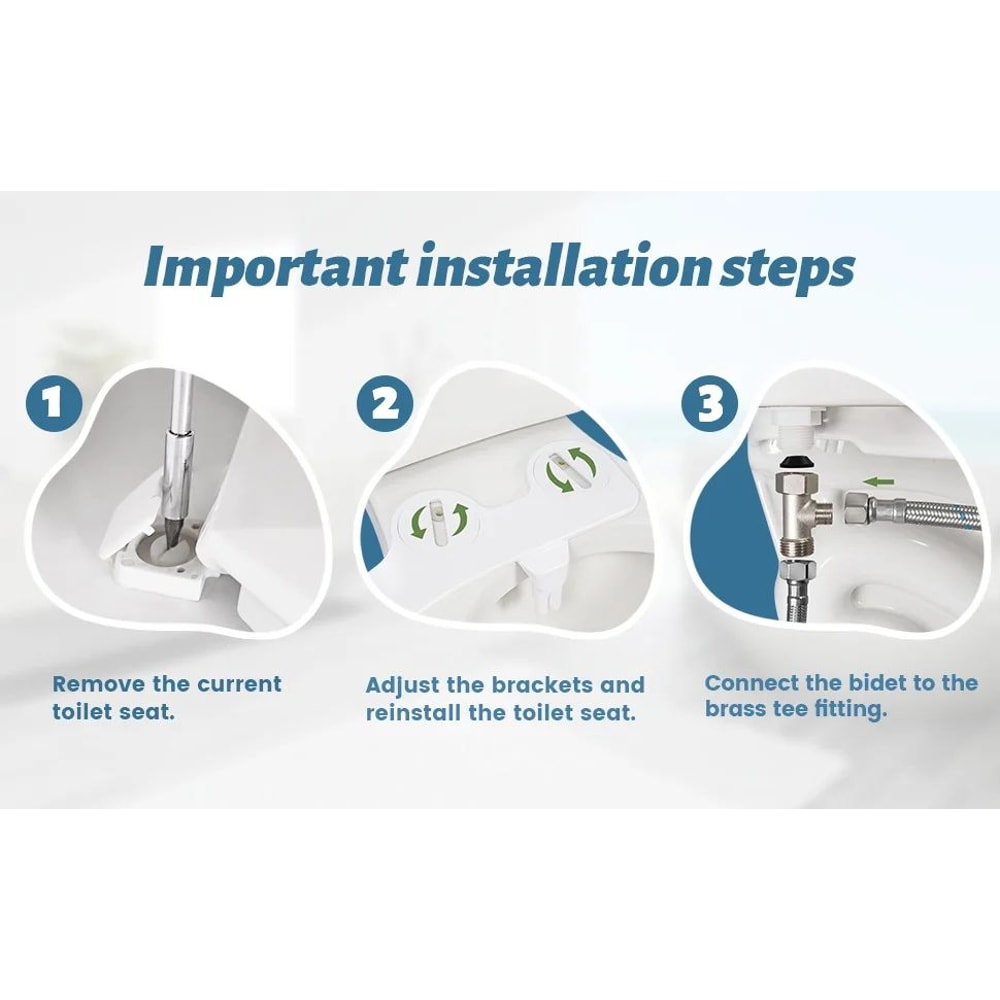 Important installation steps

1

Remove the current toilet seat.

2

Adjust the brackets and reinstall the toilet seat.

3

Connect the bidet to the brass tee fitting.