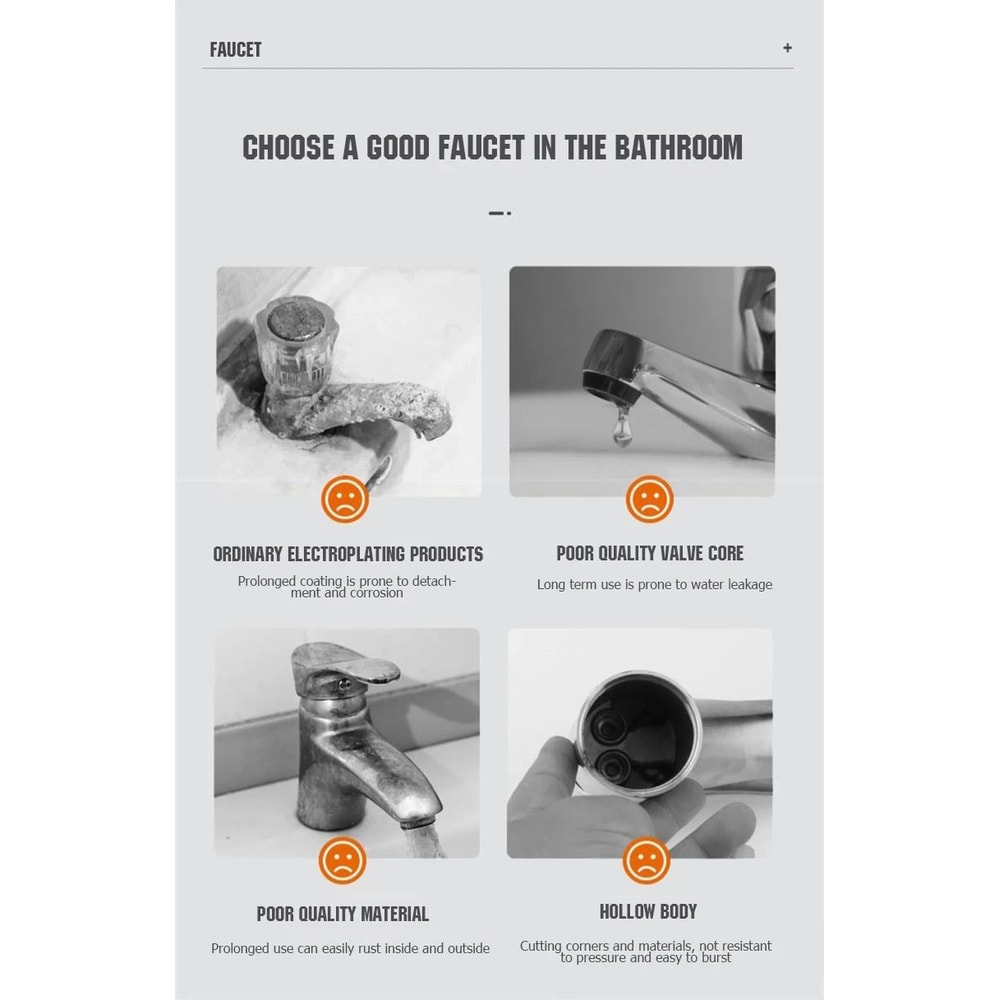 FAUCET

+

CHOOSE A GOOD FAUCET IN THE BATHROOM

ORDINARY ELECTROPLATING PRODUCTS

Prolonged coating is prone to detachment and corrosion

POOR QUALITY VALVE CORE

Long term use is prone to water leakage

POOR QUALITY MATERIAL

Prolonged use can easily rust inside and outside

HOLLOW BODY

Cutting corners and materials, not resistant to pressure and easy to burst