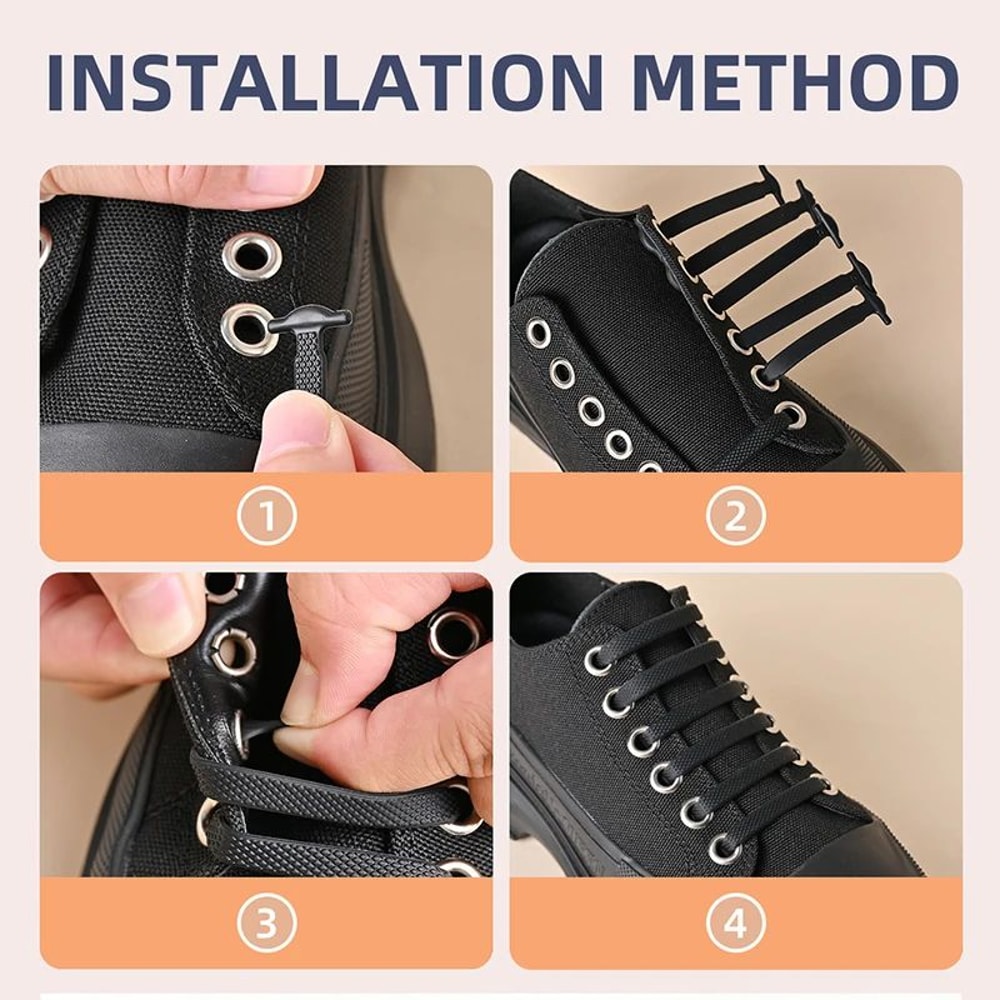 INSTALLATION METHOD

①

②

③

④