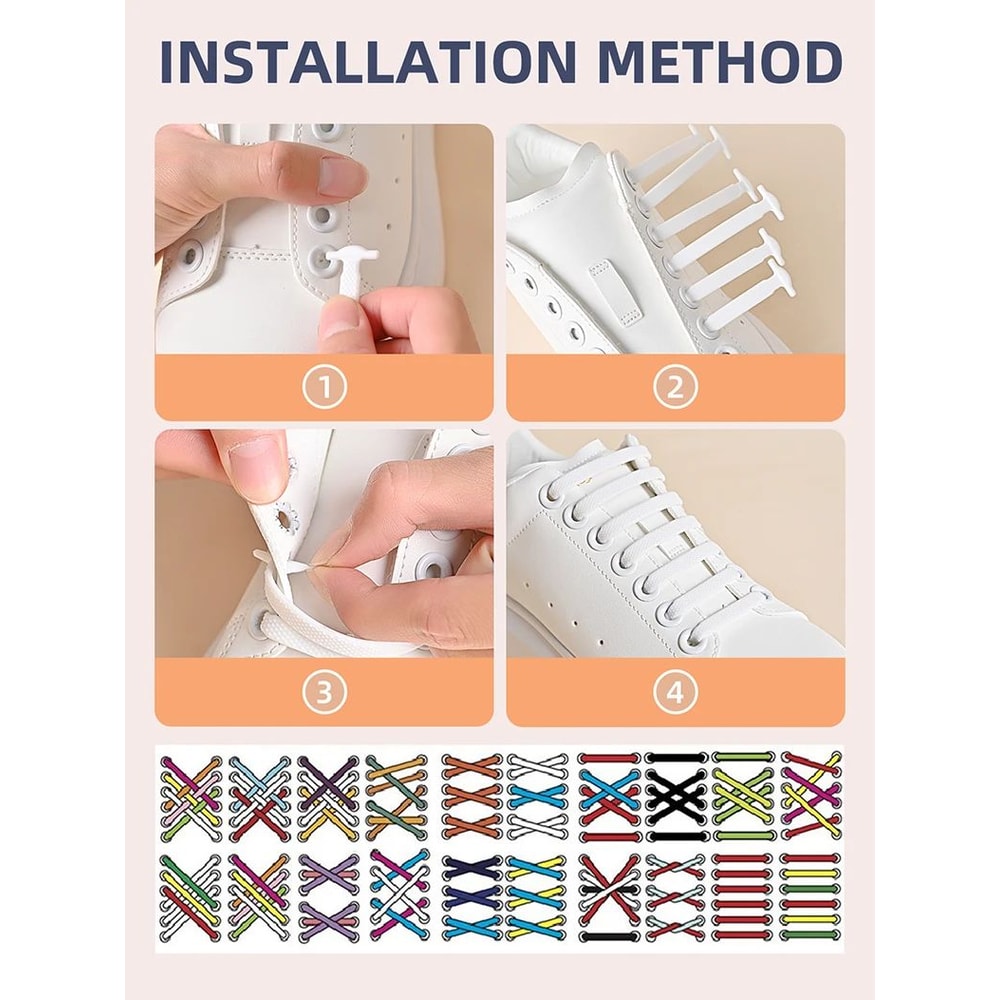 INSTALLATION METHOD

①

②

③

④