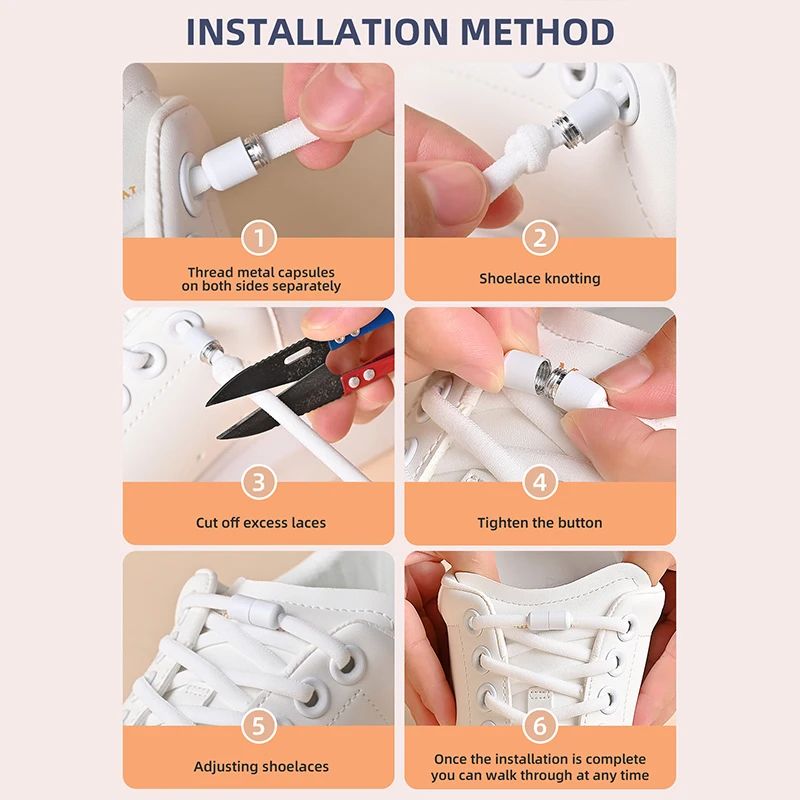 INSTALLATION METHOD

1
Thread metal capsules on both sides separately

2
Shoelace knotting

3
Cut off excess laces

4
Tighten the button

5
Adjusting shoelaces

6
Once the installation is complete you can walk through at any time