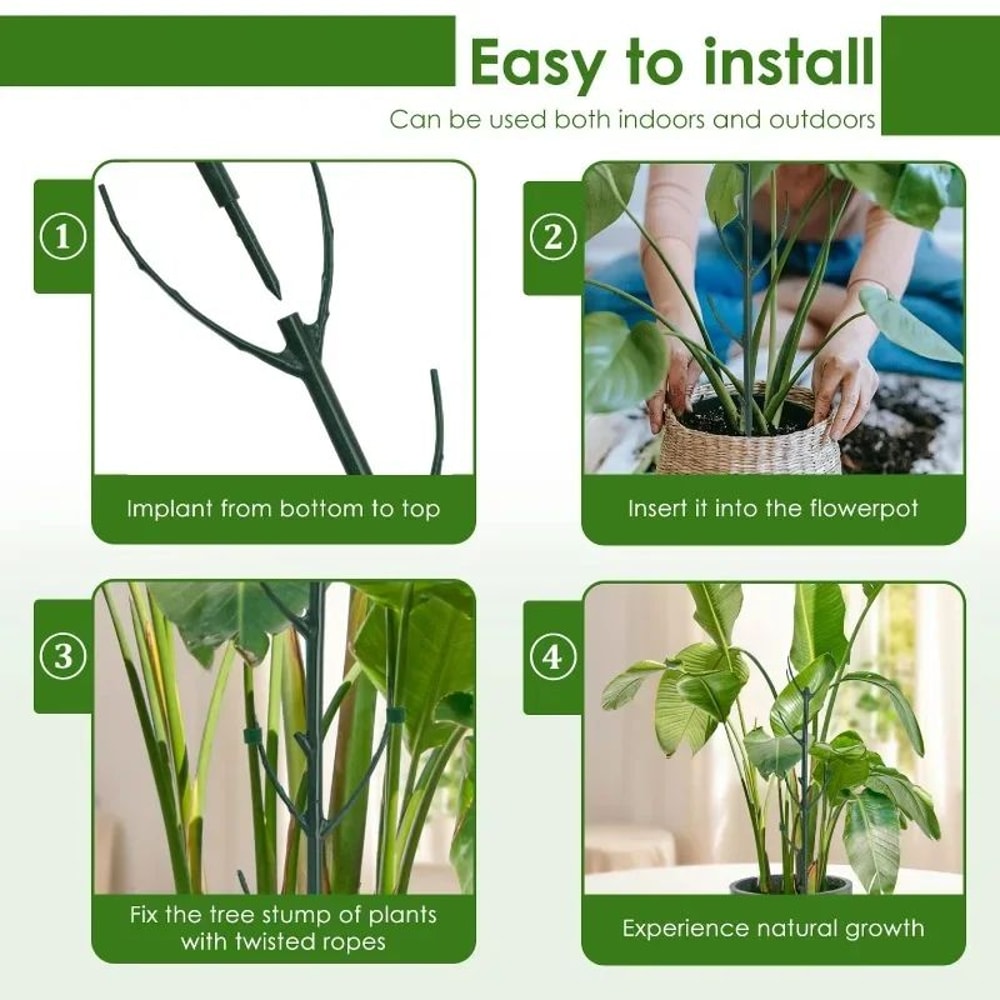 Easy to install
Can be used both indoors and outdoors

①
Implant from bottom to top

②
Insert it into the flowerpot

③
Fix the tree stump of plants with twisted ropes

④
Experience natural growth