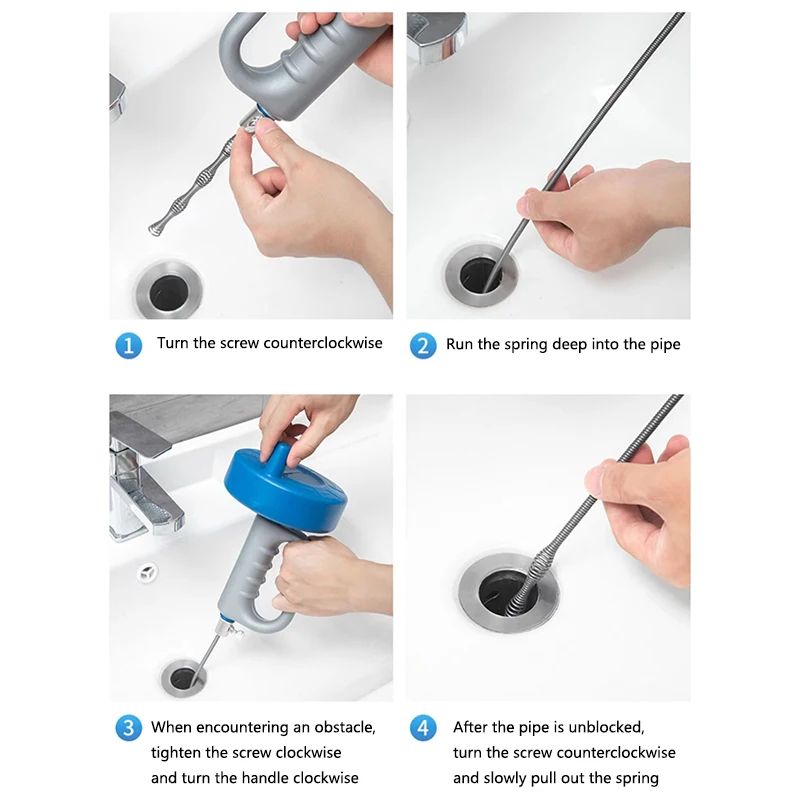 1 Turn the screw counterclockwise

2 Run the spring deep into the pipe

3 When encountering an obstacle, tighten the screw clockwise and turn the handle clockwise

4 After the pipe is unblocked, turn the screw counterclockwise and slowly pull out the spring