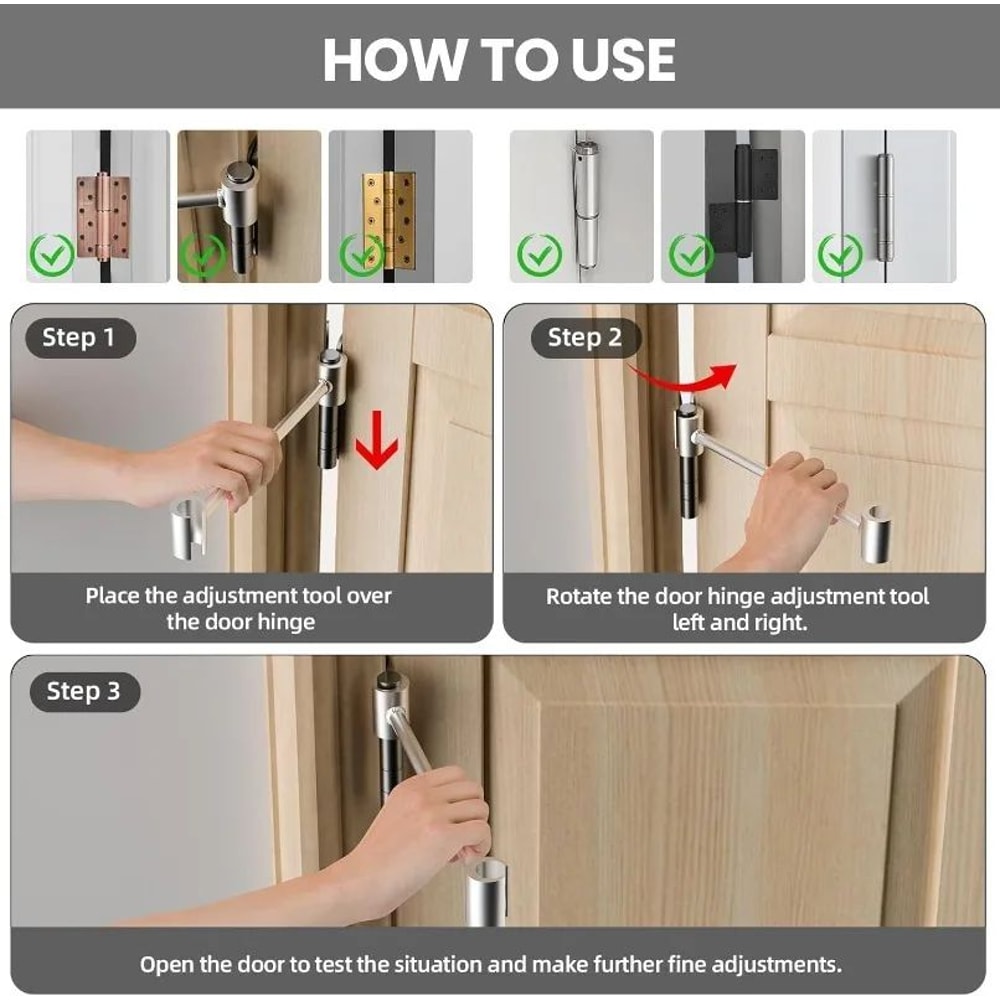 HOW TO USE

Step 1

Place the adjustment tool over the door hinge

Step 2

Rotate the door hinge adjustment tool left and right.

Step 3

Open the door to test the situation and make further fine adjustments.