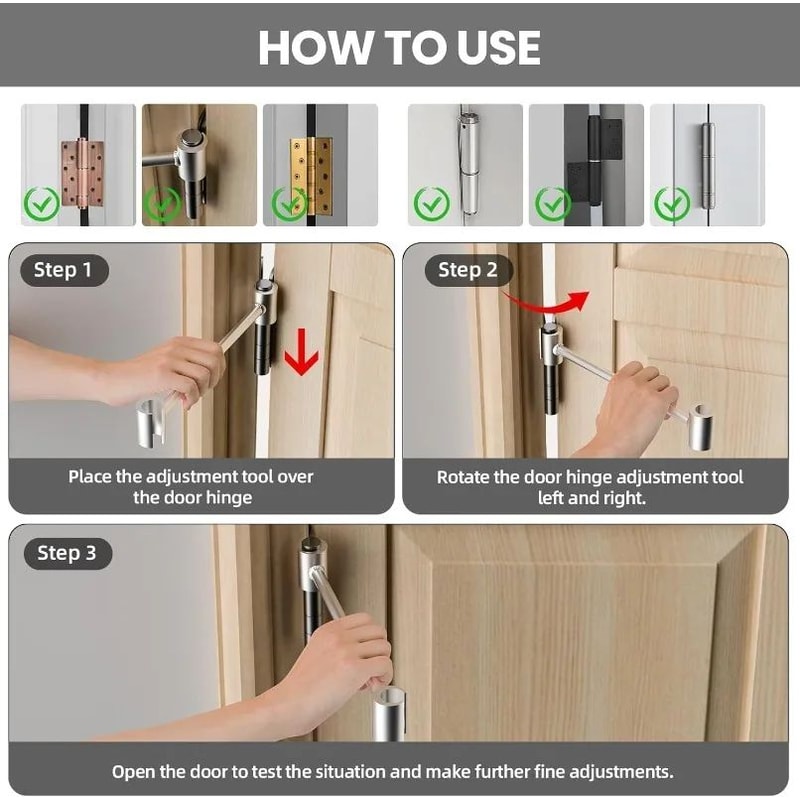 HOW TO USE

Step 1

Place the adjustment tool over the door hinge

Step 2

Rotate the door hinge adjustment tool left and right.

Step 3

Open the door to test the situation and make further fine adjustments.