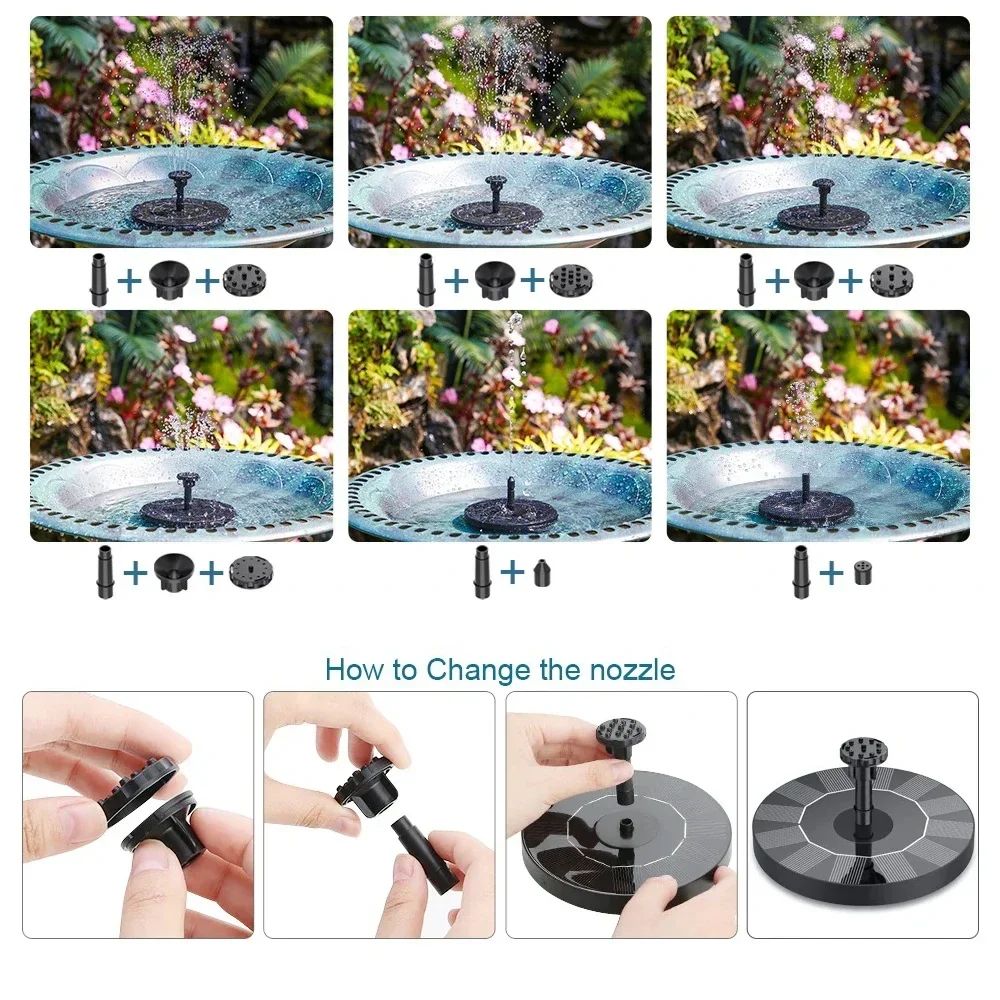 + +

+ +

+ +

+ +

+

+

How to Change the nozzle