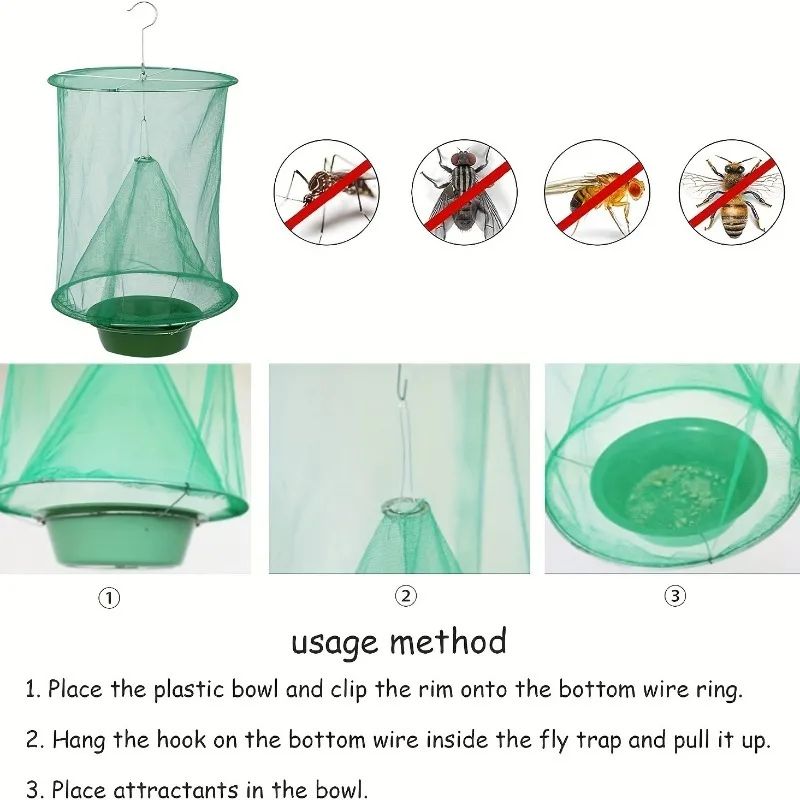 ①

②

③

usage method

1. Place the plastic bowl and clip the rim onto the bottom wire ring.

2. Hang the hook on the bottom wire inside the fly trap and pull it up.

3. Place attractants in the bowl.