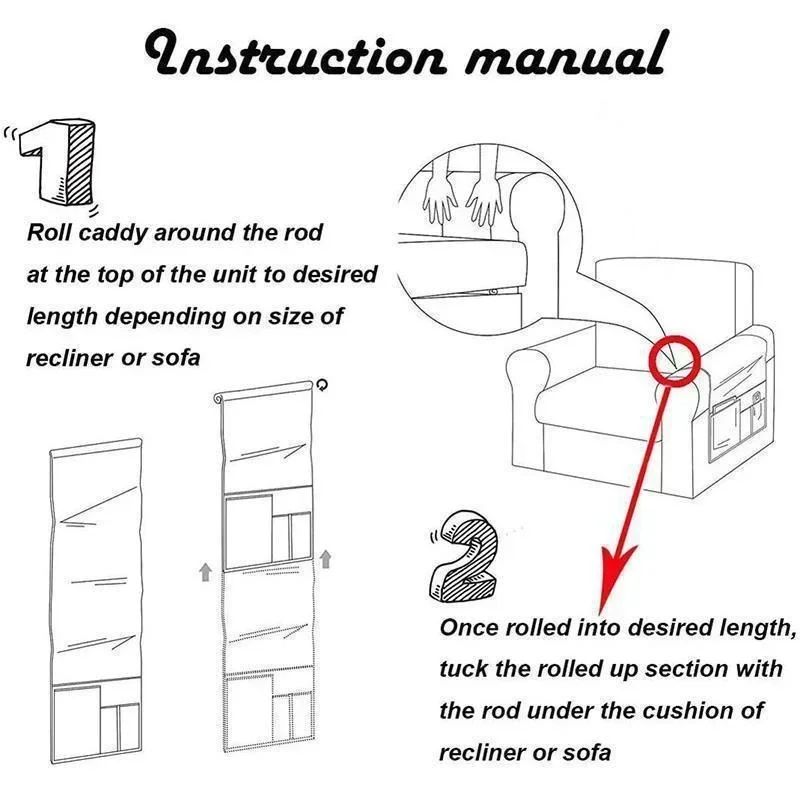 Instruction manual

1

Roll caddy around the rod at the top of the unit to desired length depending on size of recliner or sofa

2

Once rolled into desired length, tuck the rolled up section with the rod under the cushion of recliner or sofa