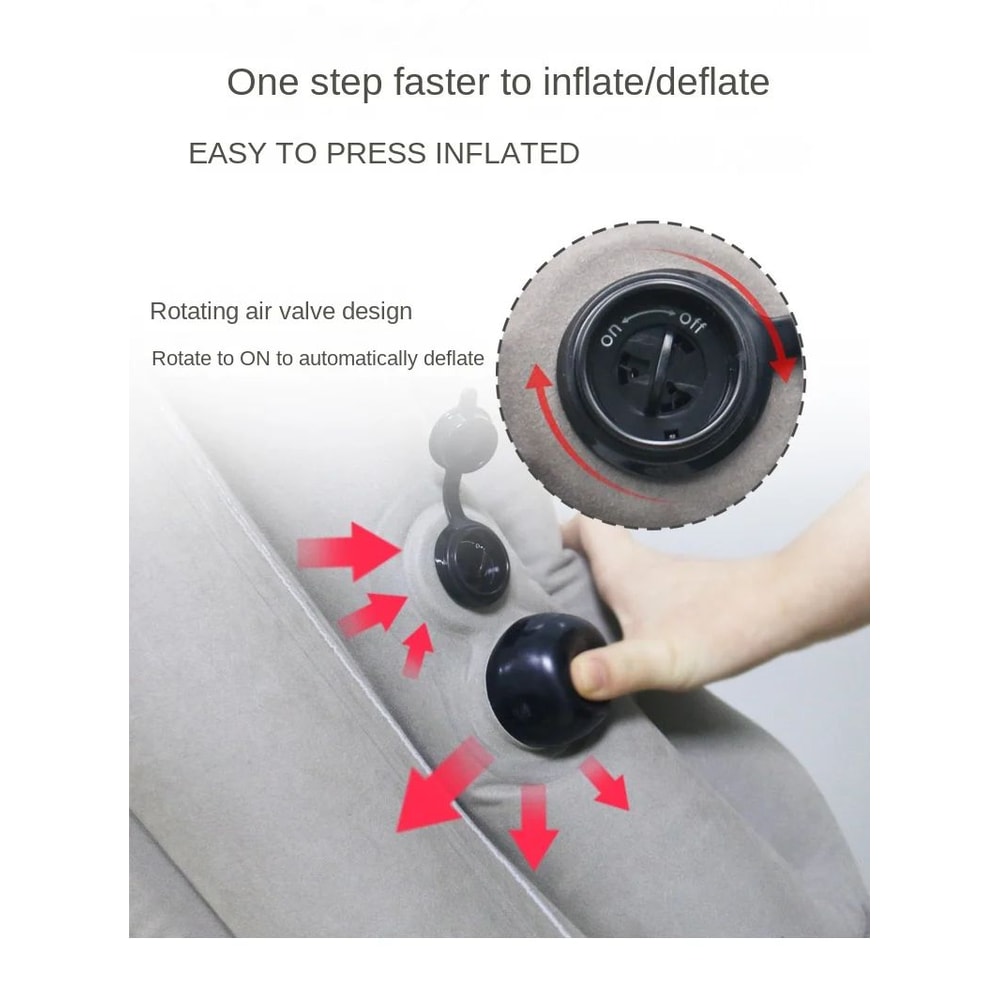 One step faster to inflate/deflate

EASY TO PRESS INFLATED

Rotating air valve design

Rotate to ON to automatically deflate

on off