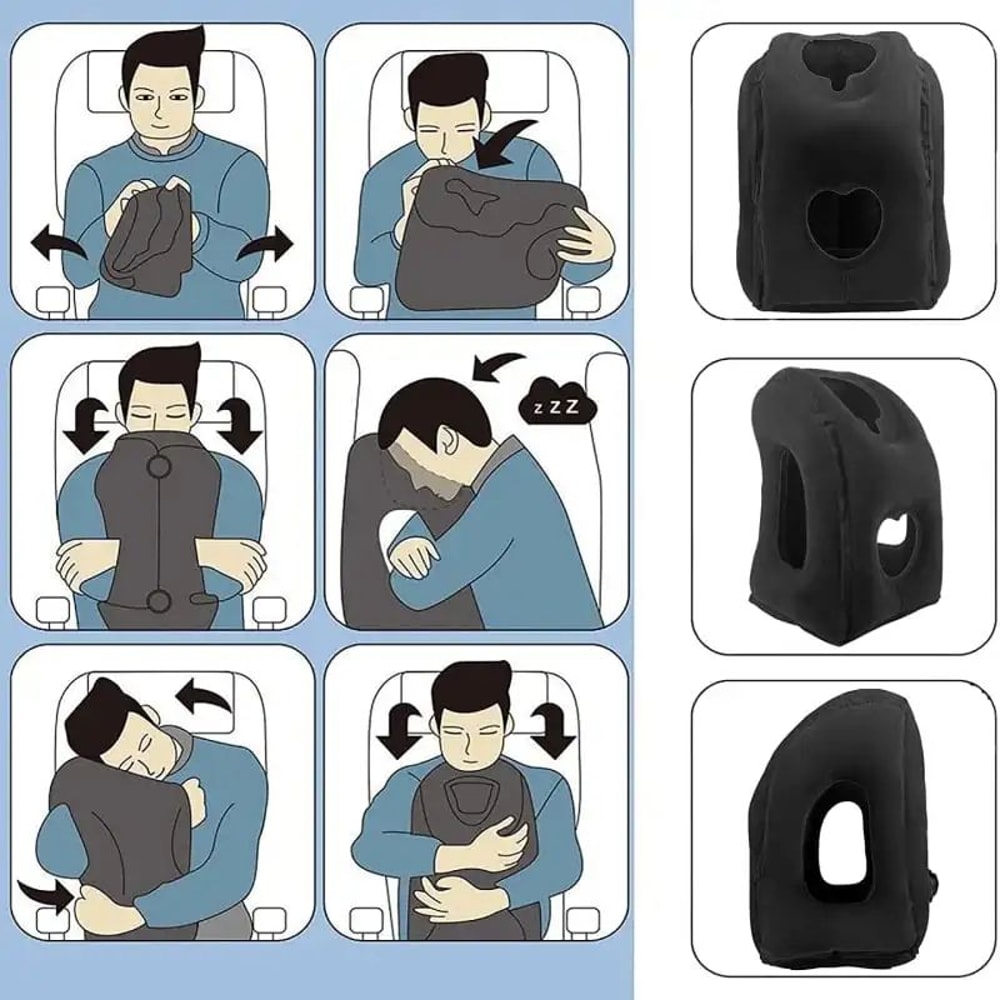 z Z Z