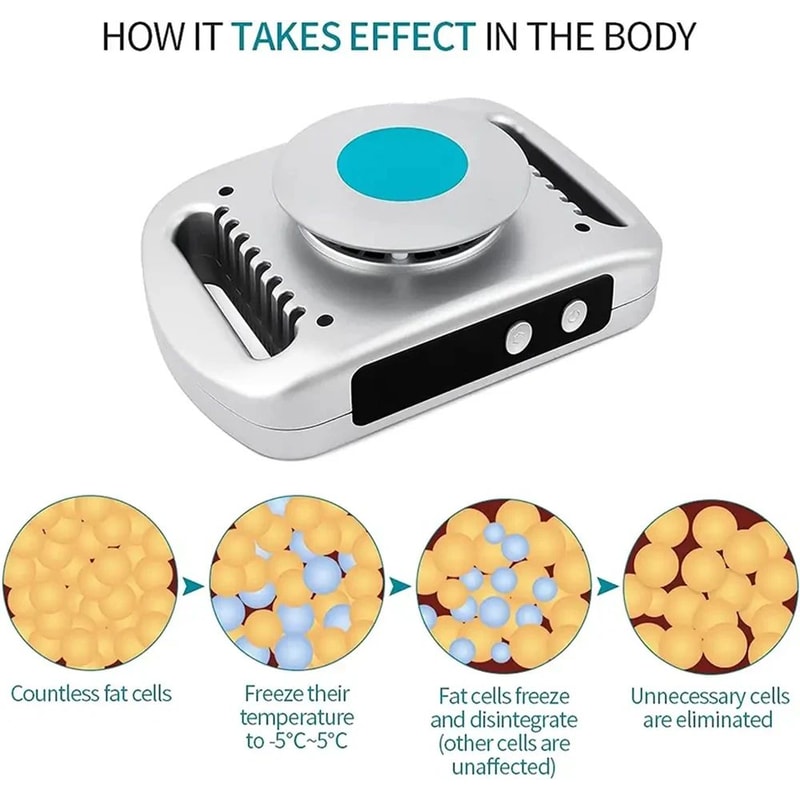 HOW IT TAKES EFFECT IN THE BODY

Countless fat cells

Freeze their temperature to -5°C~5°C

Fat cells freeze and disintegrate (other cells are unaffected)

Unnecessary cells are eliminated