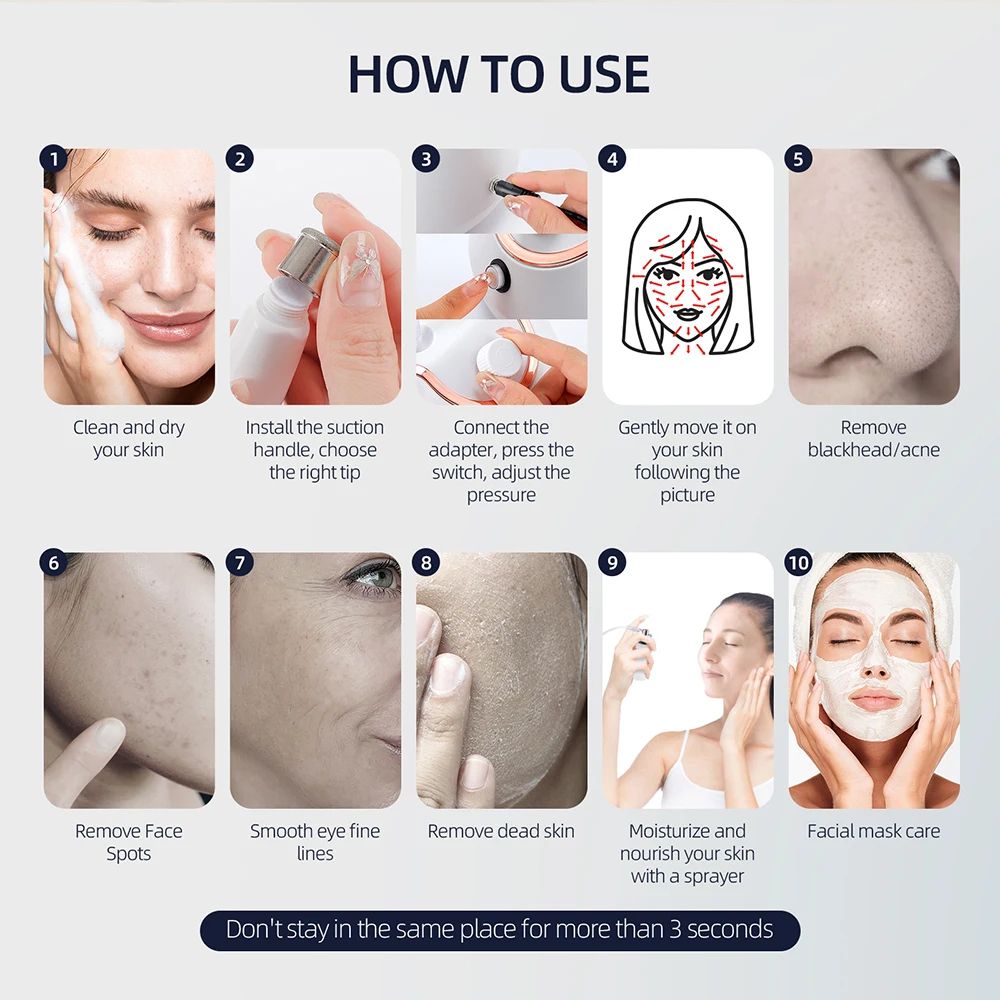 HOW TO USE

1
Clean and dry your skin

2
Install the suction handle, choose the right tip

3
Connect the adapter, press the switch, adjust the pressure

4
Gently move it on your skin following the picture

5
Remove blackhead/acne

6
Remove Face Spots

7
Smooth eye fine lines

8
Remove dead skin

9
Moisturize and nourish your skin with a sprayer

10
Facial mask care

Don't stay in the same place for more than 3 seconds