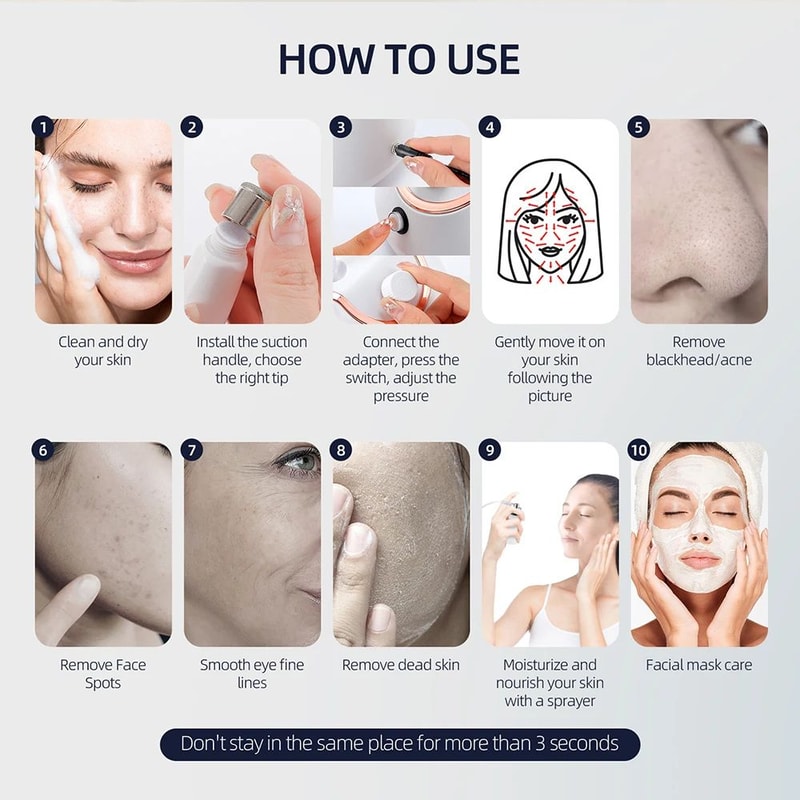 HOW TO USE

1
Clean and dry your skin

2
Install the suction handle, choose the right tip

3
Connect the adapter, press the switch, adjust the pressure

4
Gently move it on your skin following the picture

5
Remove blackhead/acne

6
Remove Face Spots

7
Smooth eye fine lines

8
Remove dead skin

9
Moisturize and nourish your skin with a sprayer

10
Facial mask care

Don't stay in the same place for more than 3 seconds