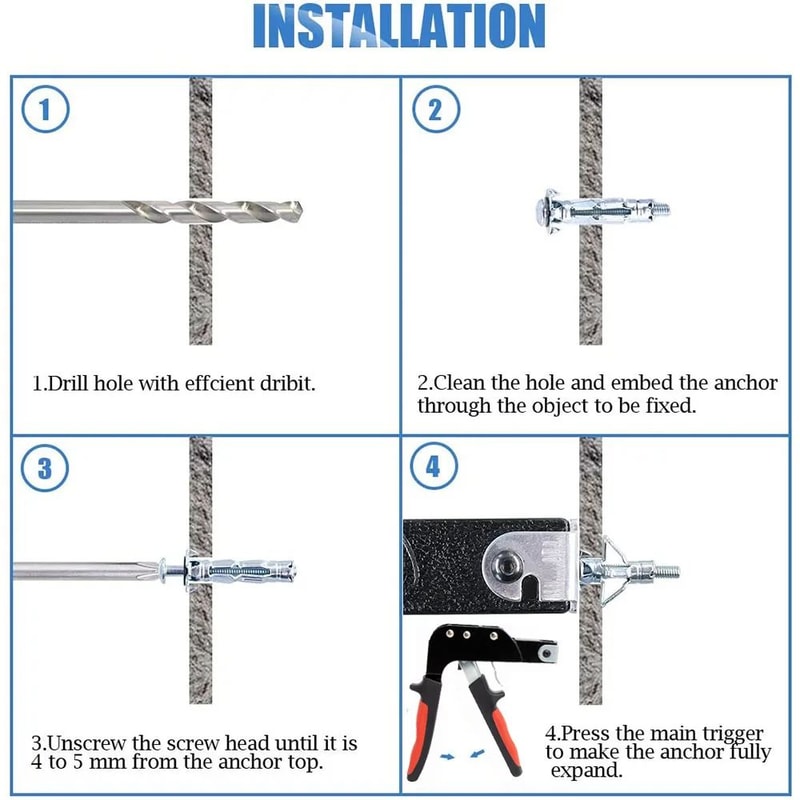 INSTALLATION

1

1.Drill hole with effcient dribit.

2

2.Clean the hole and embed the anchor through the object to be fixed.

3

3.Unscrew the screw head until it is 4 to 5 mm from the anchor top.

4

4.Press the main trigger to make the anchor fully expand.