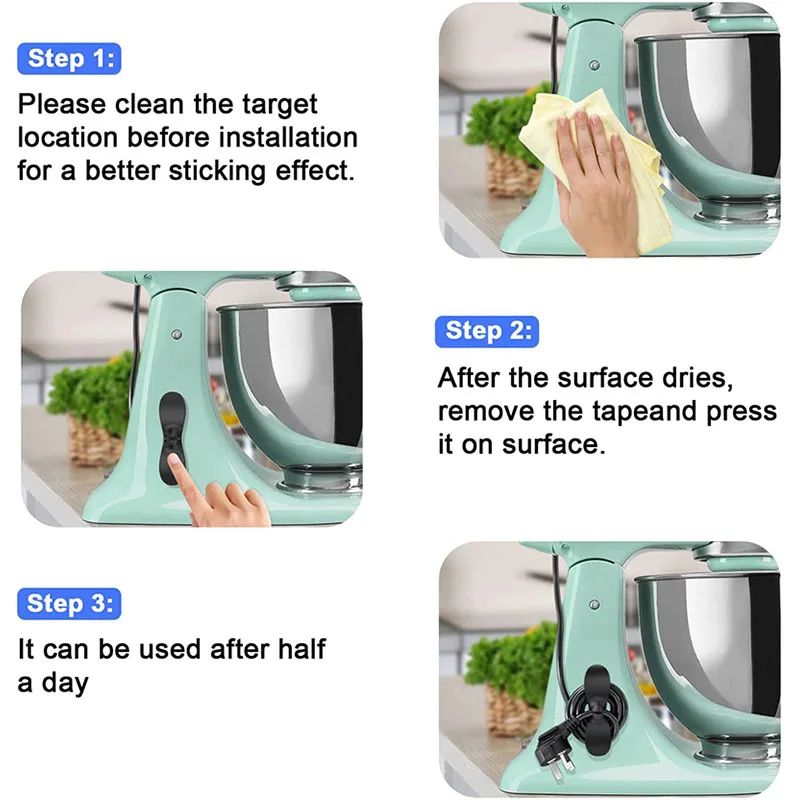 Step 1:

Please clean the target location before installation for a better sticking effect.

Step 2:

After the surface dries, remove the tapeand press it on surface.

Step 3:

It can be used after half a day