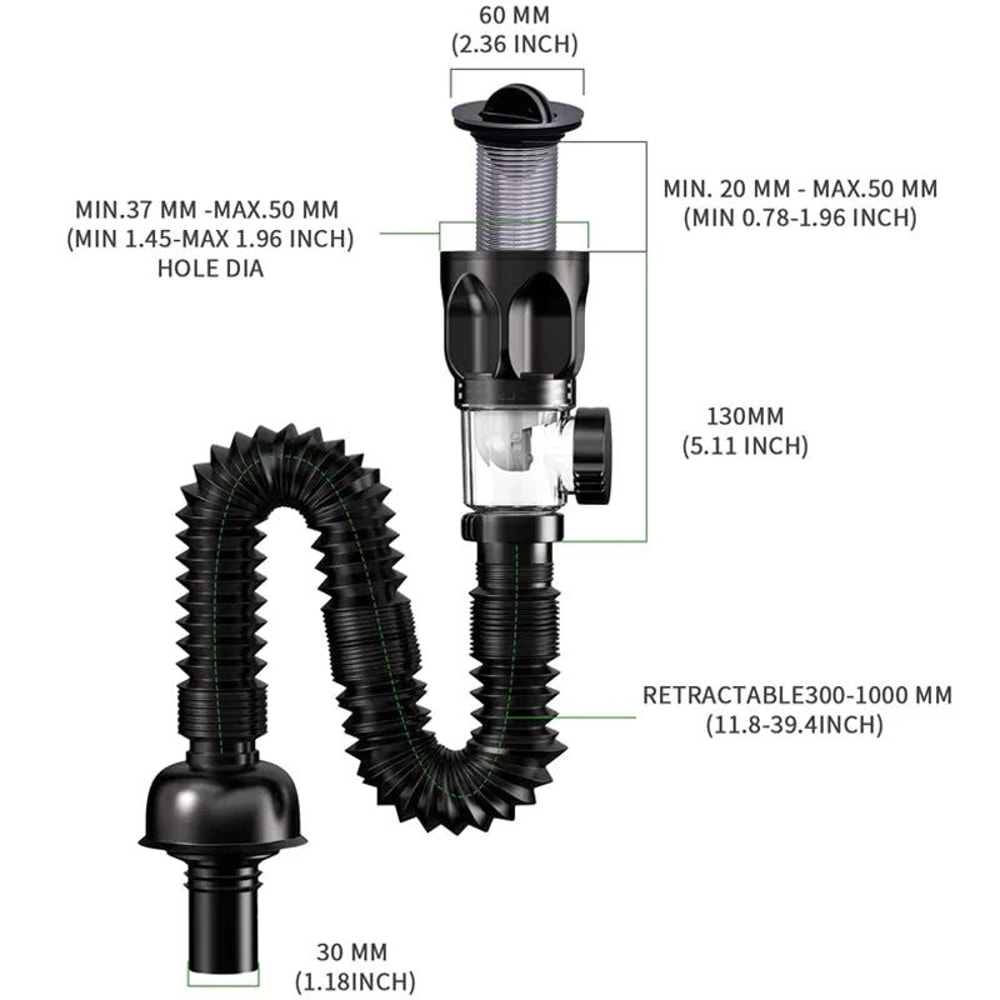 60 MM
(2.36 INCH)

MIN.37 MM -MAX.50 MM
(MIN 1.45-MAX 1.96 INCH)
HOLE DIA

MIN. 20 MM - MAX.50 MM
(MIN 0.78-1.96 INCH)

130MM
(5.11 INCH)

RETRACTABLE300-1000 MM
(11.8-39.4INCH)

30 MM
(1.18INCH)