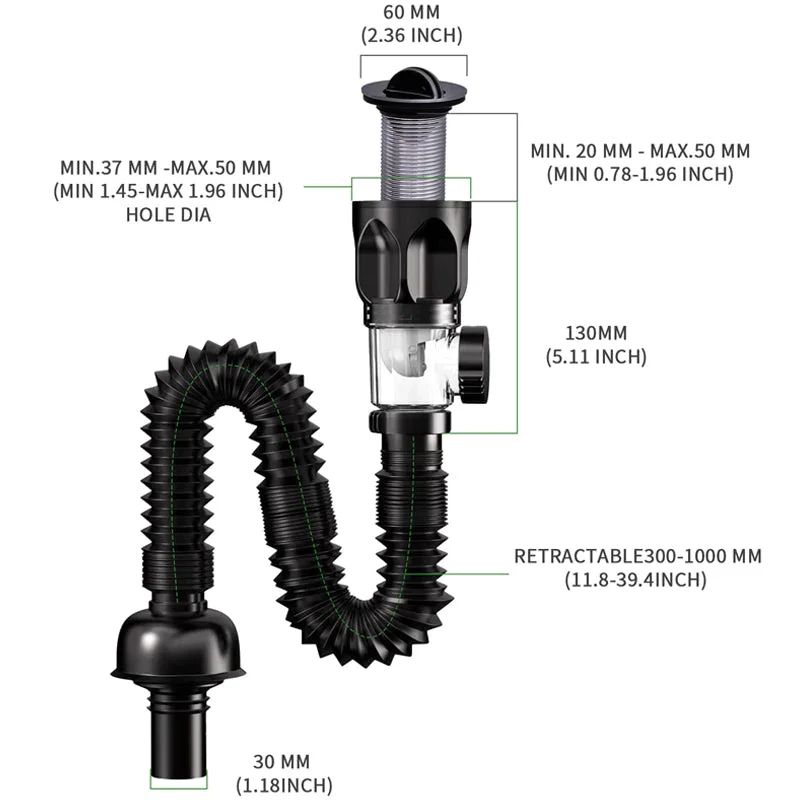 60 MM
(2.36 INCH)

MIN.37 MM -MAX.50 MM
(MIN 1.45-MAX 1.96 INCH)
HOLE DIA

MIN. 20 MM - MAX.50 MM
(MIN 0.78-1.96 INCH)

130MM
(5.11 INCH)

RETRACTABLE300-1000 MM
(11.8-39.4INCH)

30 MM
(1.18INCH)