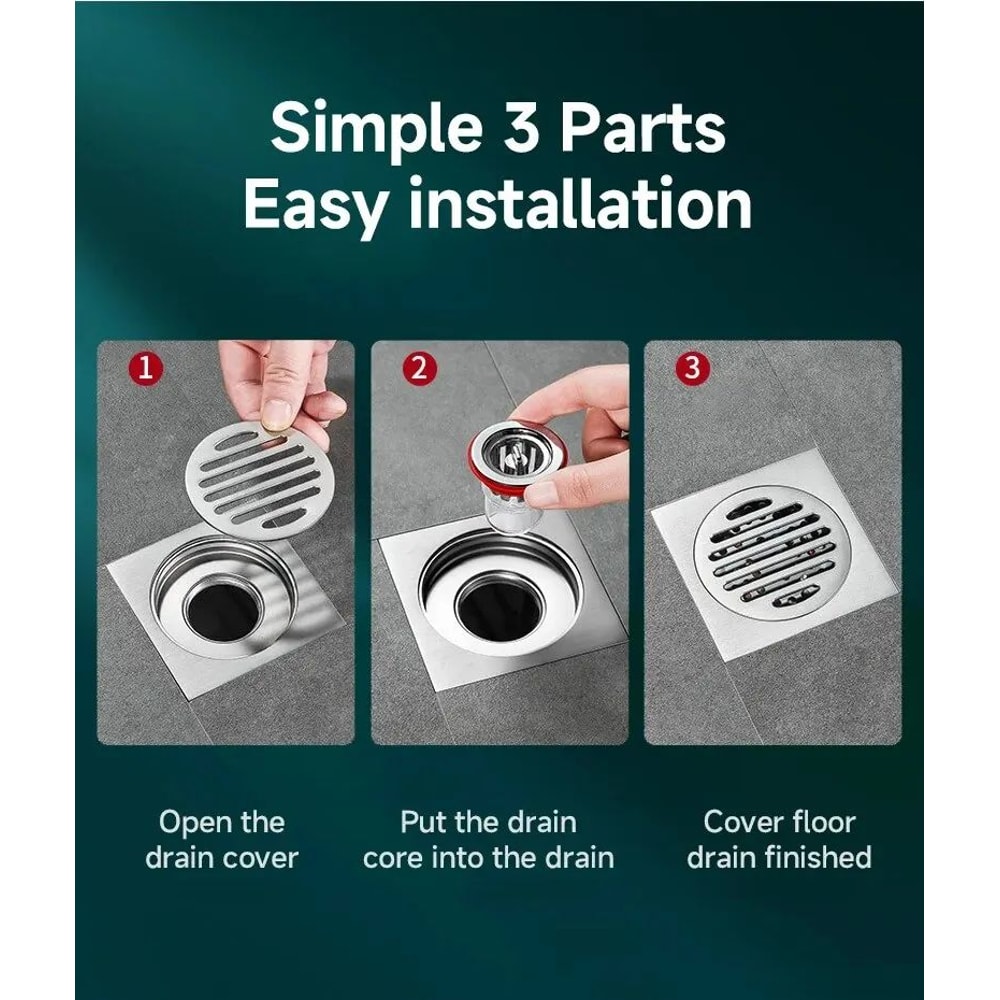 Simple 3 Parts
Easy installation

1

2

3

Open the drain cover

Put the drain core into the drain

Cover floor drain finished