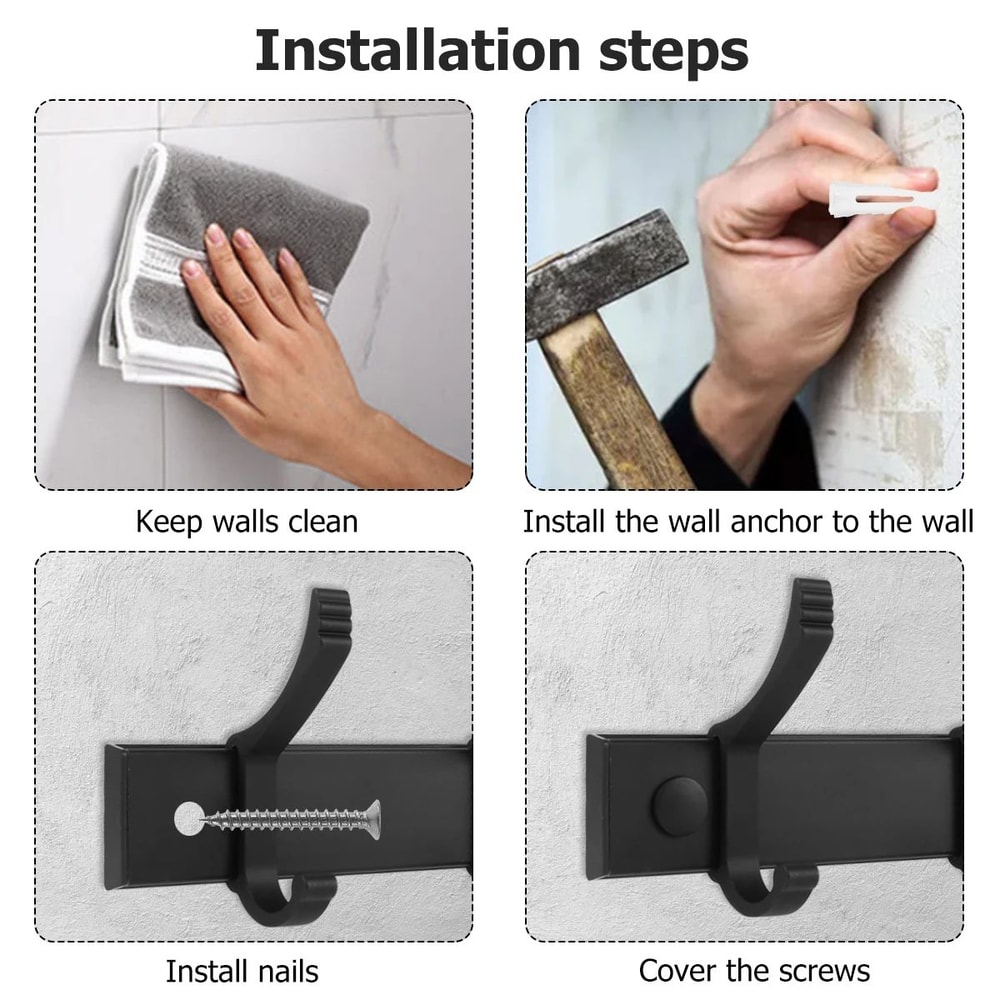 Installation steps

Keep walls clean

Install the wall anchor to the wall

Install nails

Cover the screws