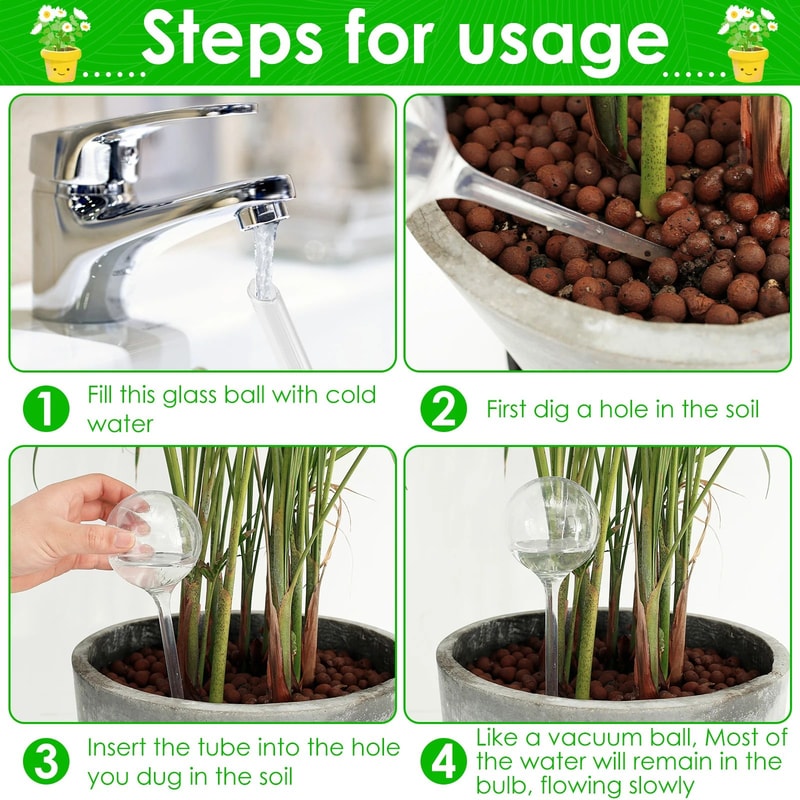 Steps for usage

1 Fill this glass ball with cold water

2 First dig a hole in the soil

3 Insert the tube into the hole you dug in the soil

4 Like a vacuum ball, Most of the water will remain in the bulb, flowing slowly