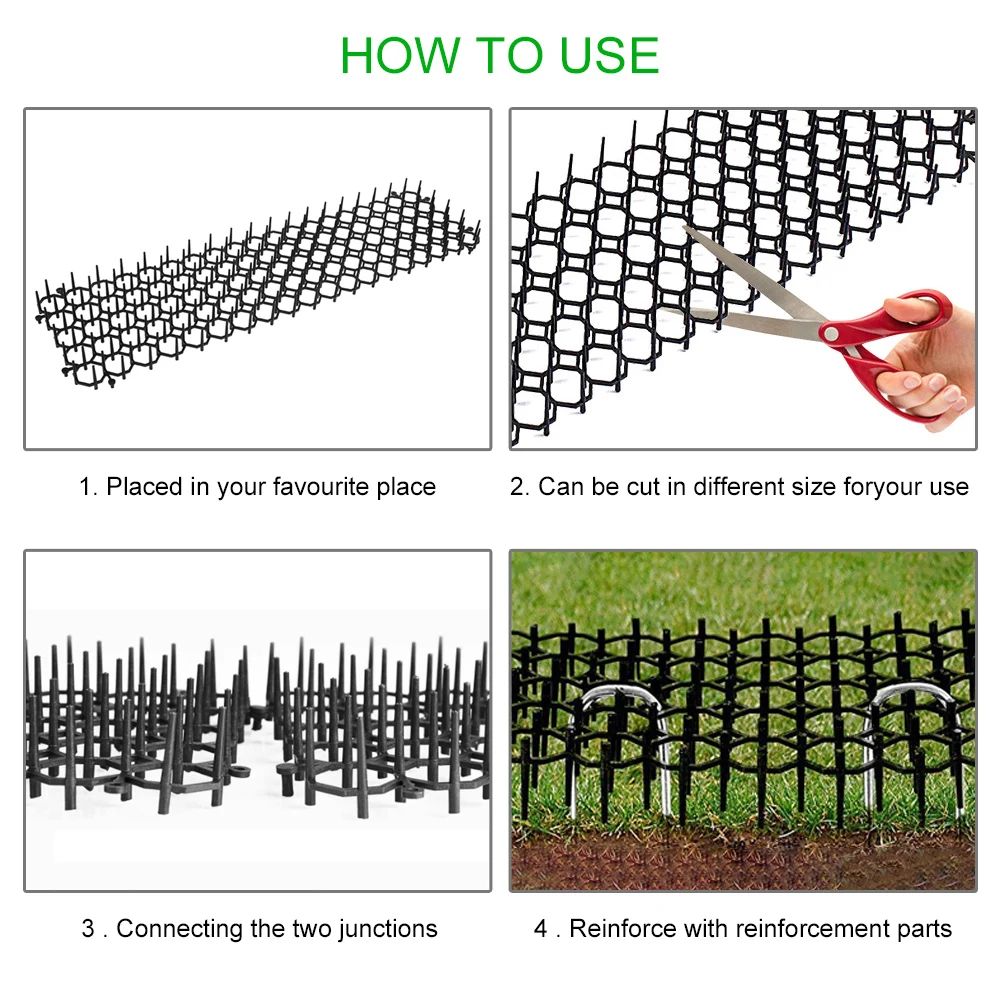 HOW TO USE

1. Placed in your favourite place

2. Can be cut in different size foryour use

3 . Connecting the two junctions

4 . Reinforce with reinforcement parts