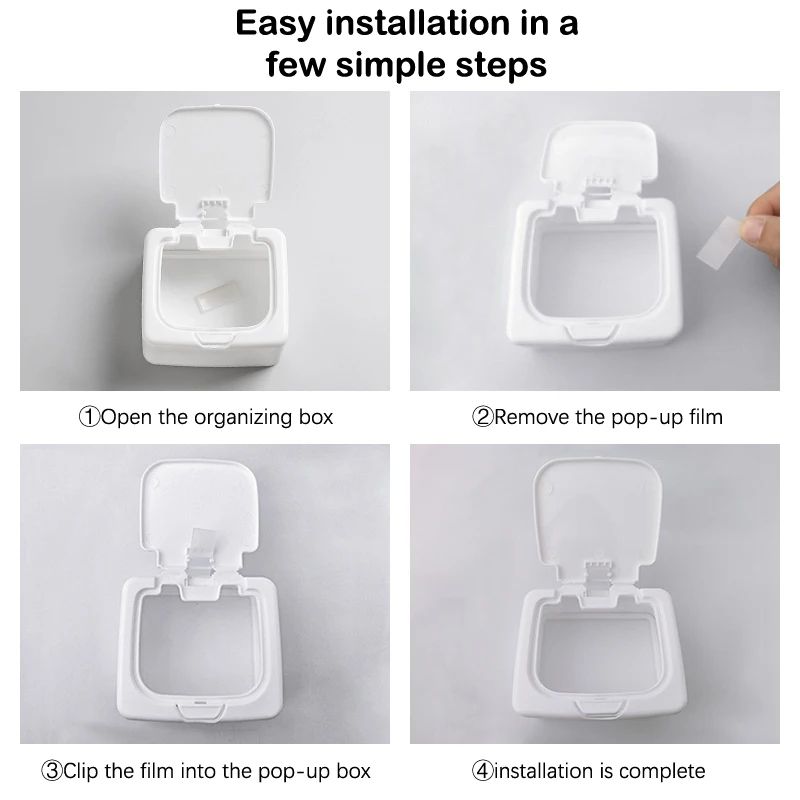 Easy installation in a few simple steps

①Open the organizing box

②Remove the pop-up film

③Clip the film into the pop-up box

④installation is complete