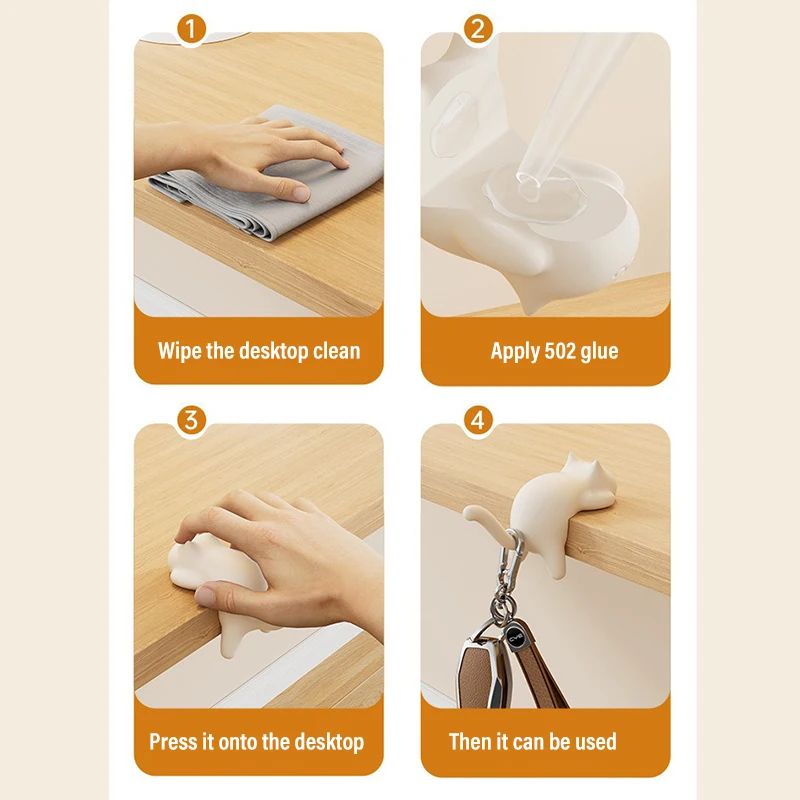 1
Wipe the desktop clean

2
Apply 502 glue

3
Press it onto the desktop

4
Then it can be used