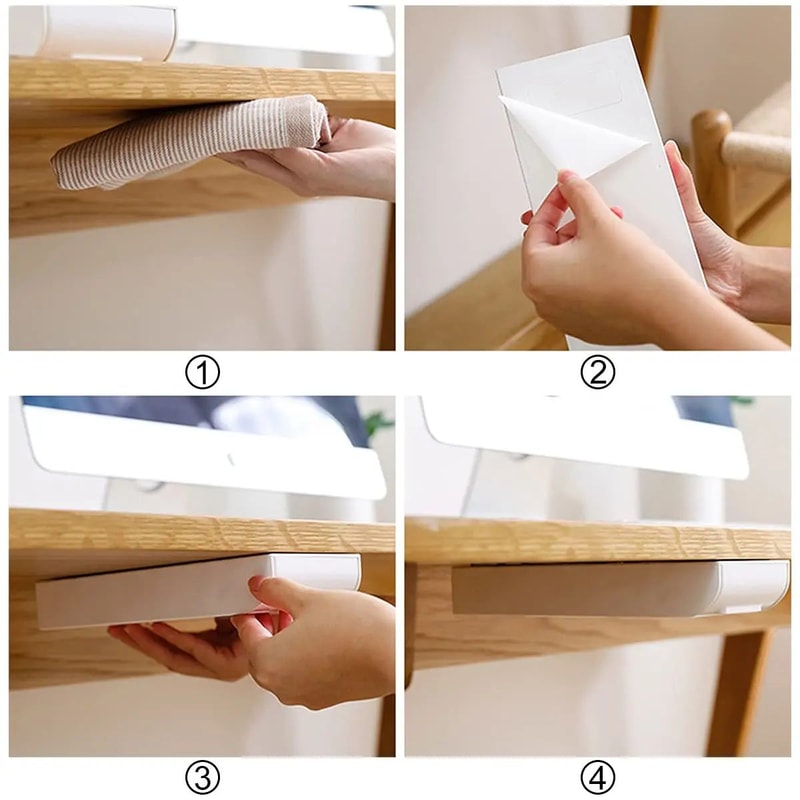 ①

②

③

④