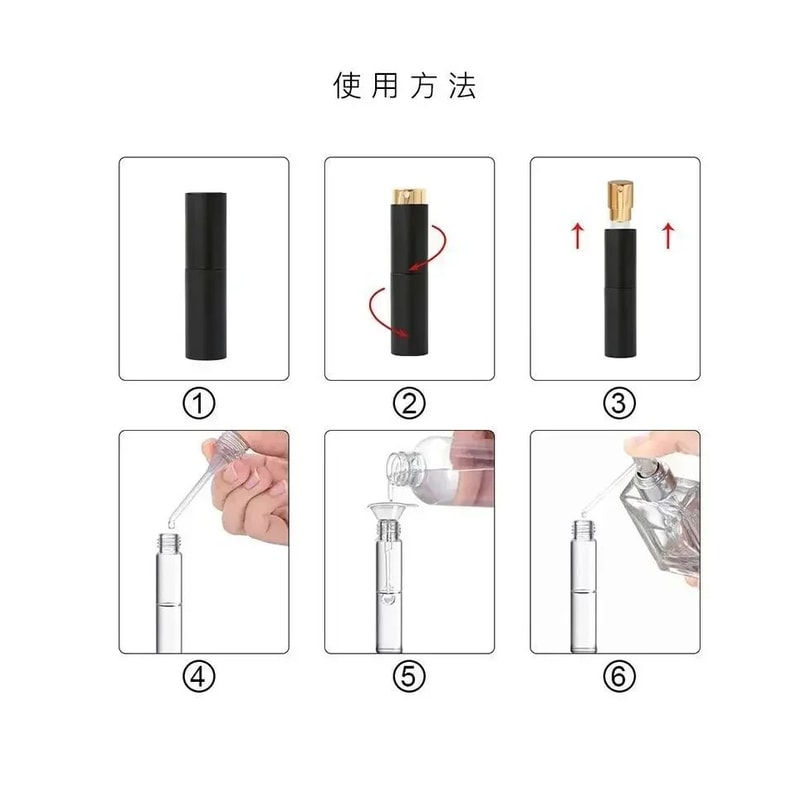 使用方法

①

②

③

④

⑤

⑥