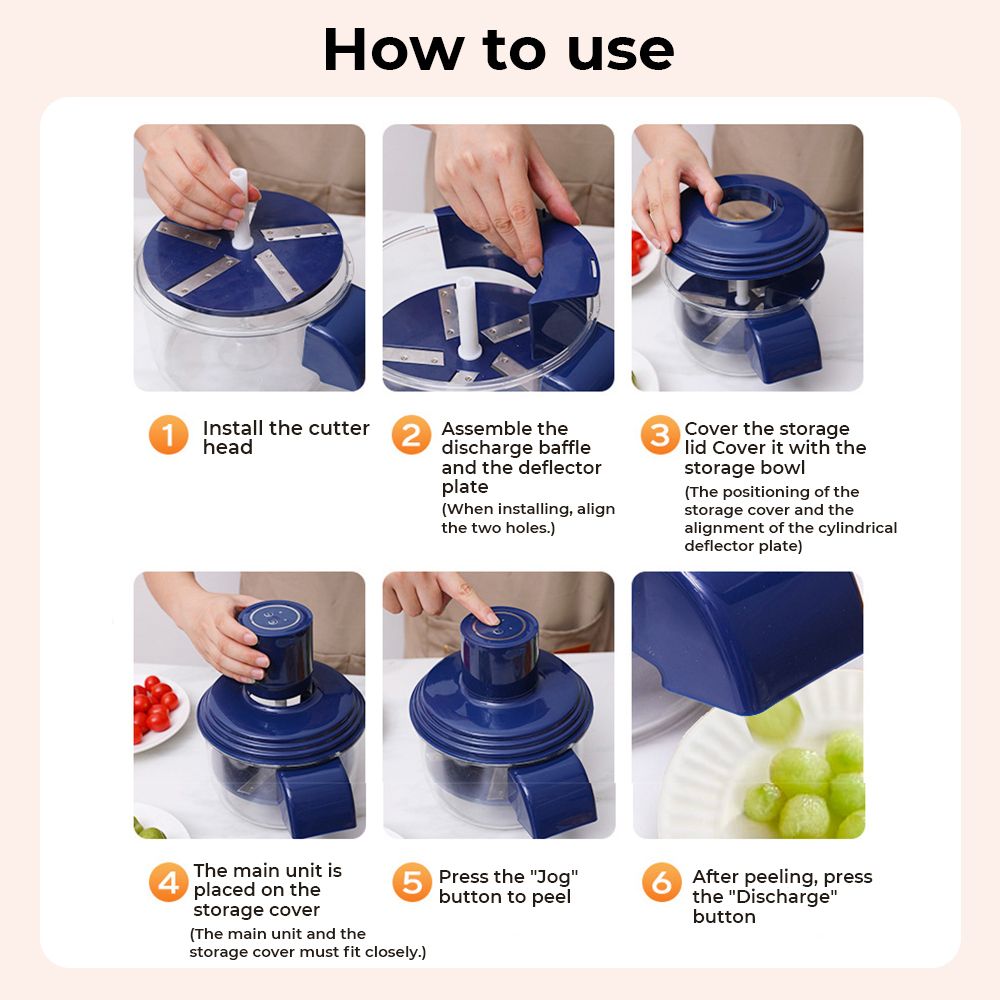 How to use

1 Install the cutter head

2 Assemble the discharge baffle and the deflector plate
(When installing, align the two holes.)

3 Cover the storage lid Cover it with the storage bowl
(The positioning of the storage cover and the alignment of the cylindrical deflector plate)

4 The main unit is placed on the storage cover
(The main unit and the storage cover must fit closely.)

5 Press the "Jog" button to peel

6 After peeling, press the "Discharge" button