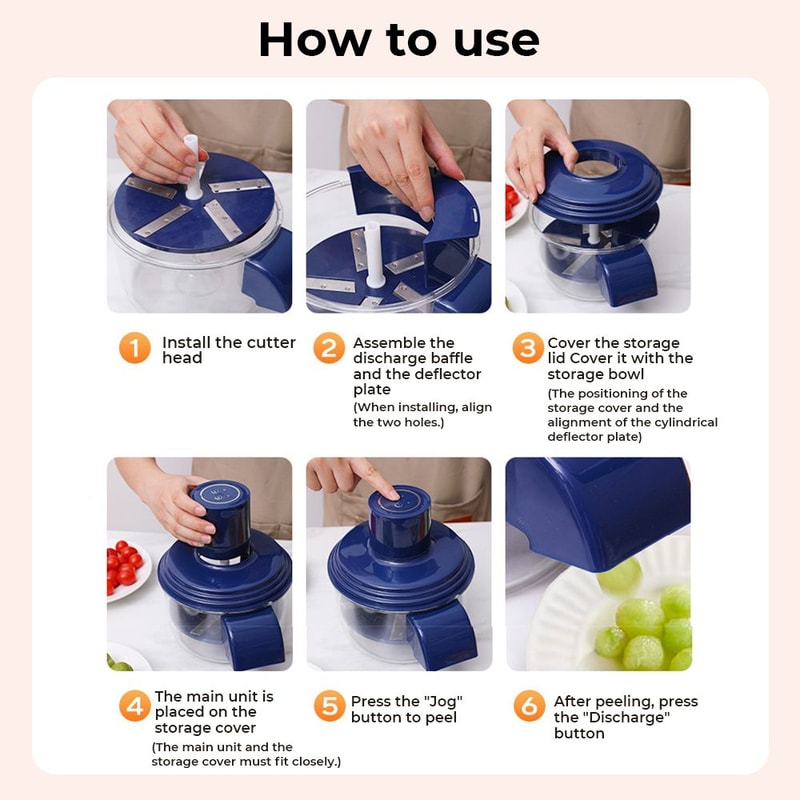 How to use

1 Install the cutter head

2 Assemble the discharge baffle and the deflector plate
(When installing, align the two holes.)

3 Cover the storage lid Cover it with the storage bowl
(The positioning of the storage cover and the alignment of the cylindrical deflector plate)

4 The main unit is placed on the storage cover
(The main unit and the storage cover must fit closely.)

5 Press the "Jog" button to peel

6 After peeling, press the "Discharge" button