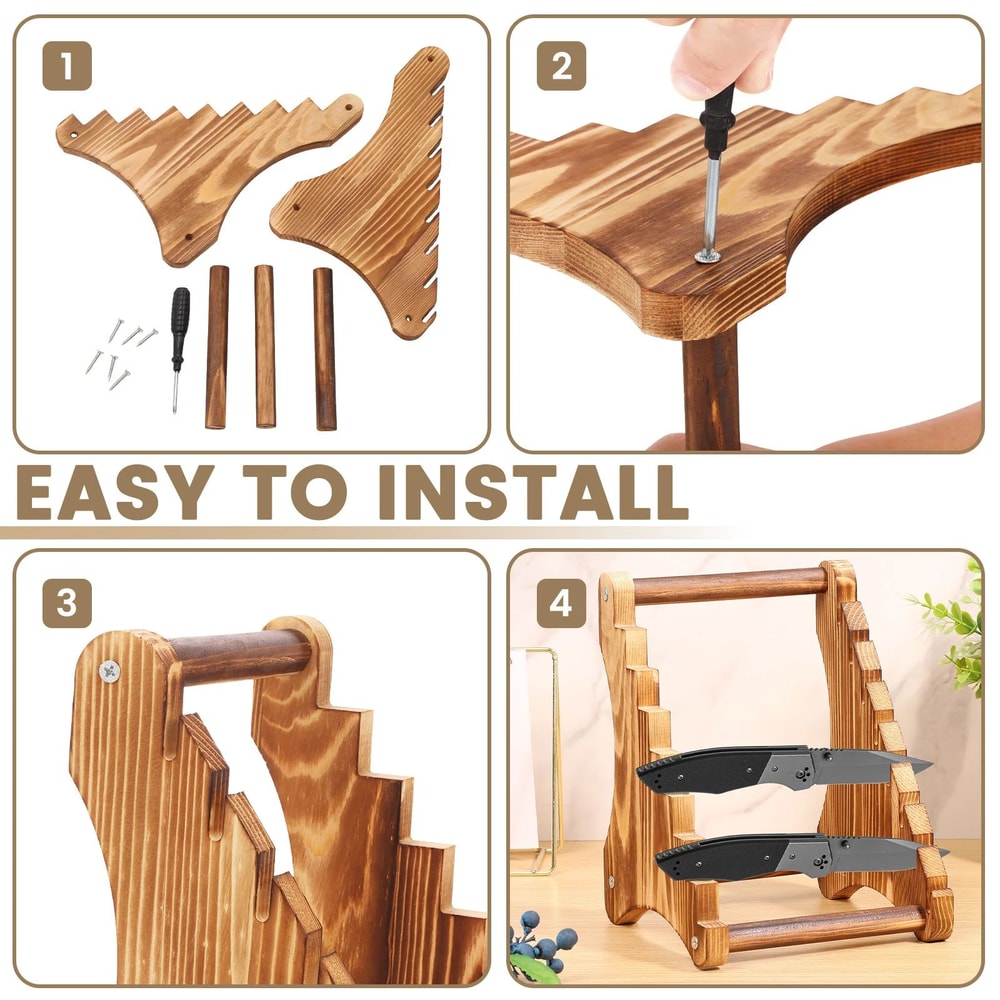 1

2

EASY TO INSTALL

3

4