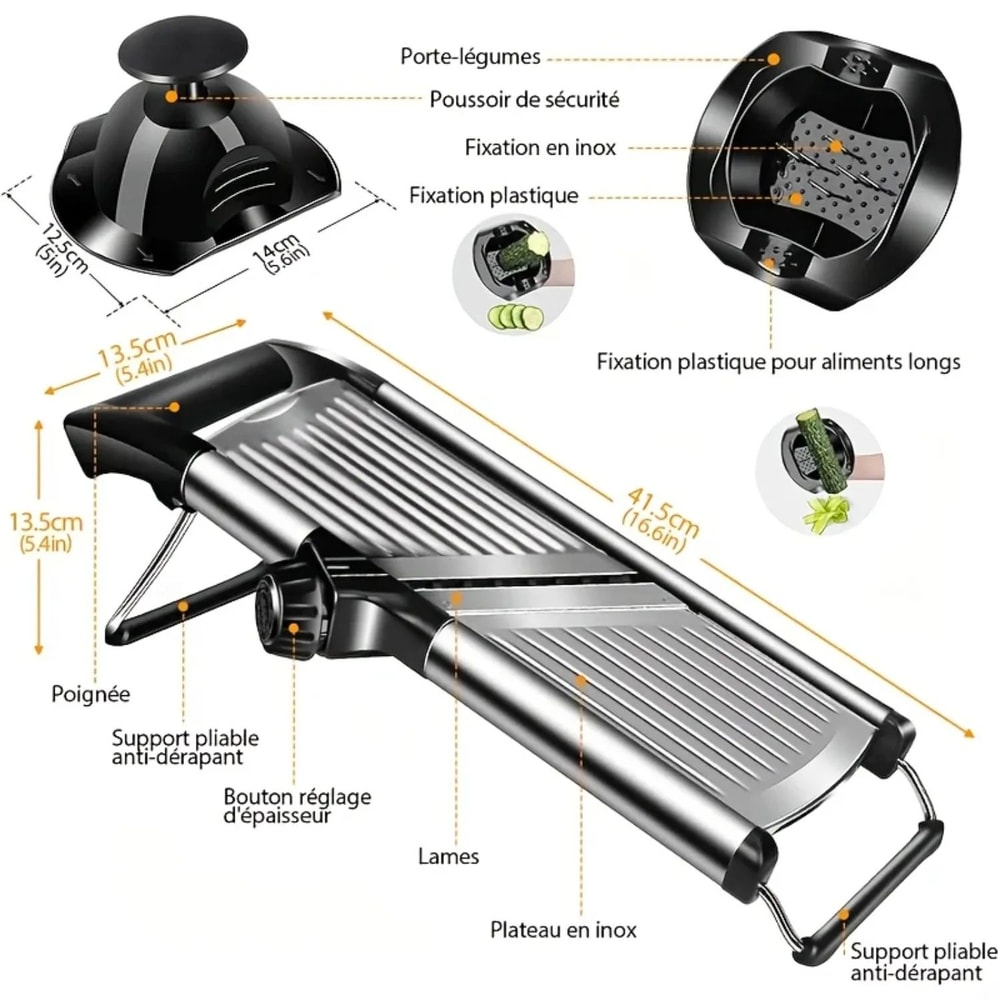 Porte-légumes

Poussoir de sécurité

Fixation en inox

Fixation plastique

12.5cm
(5in)

14cm
(5.6in)

Fixation plastique pour aliments longs

13.5cm
(5.4in)

13.5cm
(5.4in)

41.5cm
(16.6in)

Poignée

Support pliable anti-dérapant

Bouton réglage d'épaisseur

Lames

Plateau en inox

Support pliable anti-dérapant