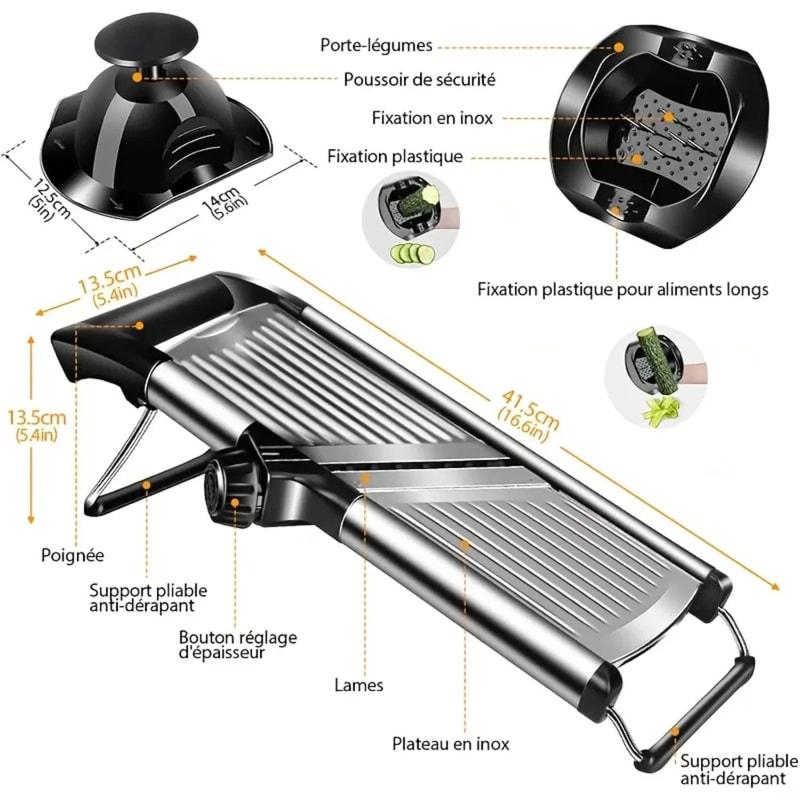 Porte-légumes
Poussoir de sécurité
Fixation en inox
Fixation plastique
12.5cm (5in)
14cm (5.6in)
Fixation plastique pour aliments longs
13.5cm (5.4in)
13.5cm (5.4in)
41.5cm (16.6in)
Poignée
Support pliable anti-dérapant
Bouton réglage d'épaisseur
Lames
Plateau en inox
Support pliable anti-dérapant