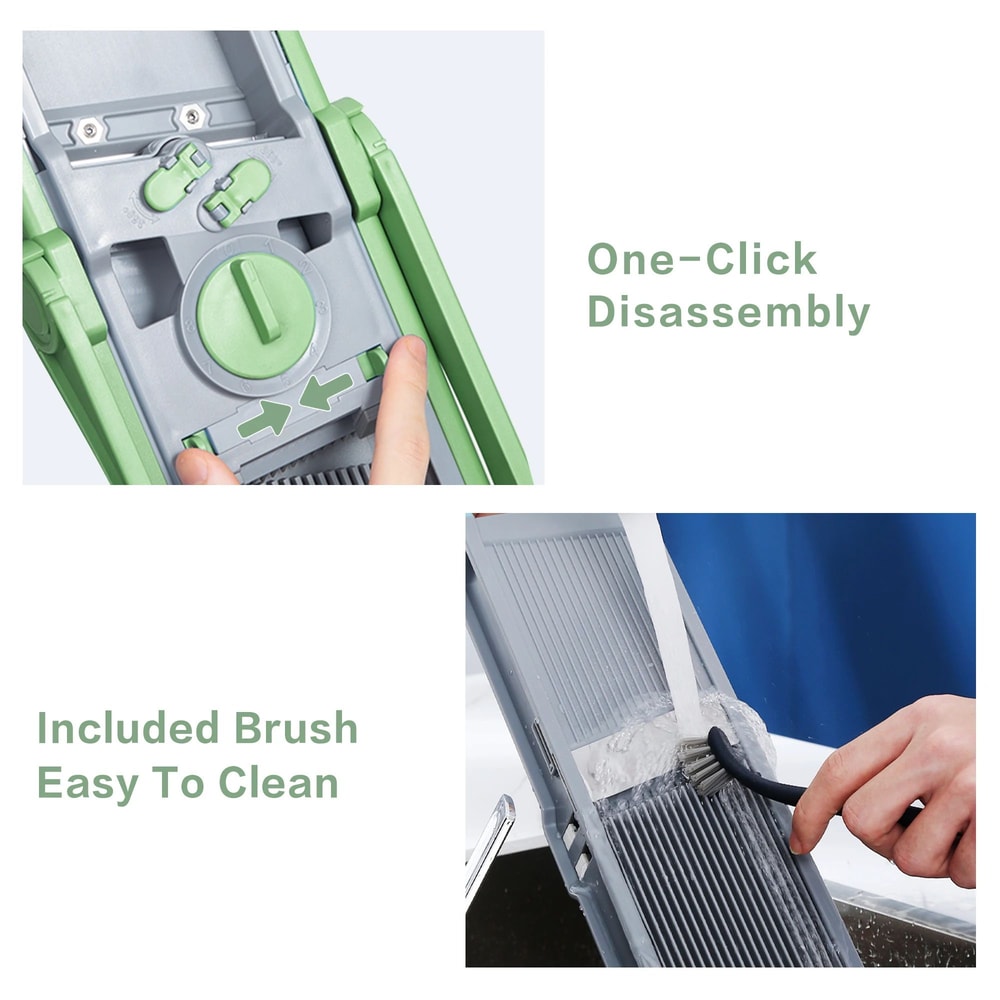 One-Click Disassembly

Included Brush Easy To Clean