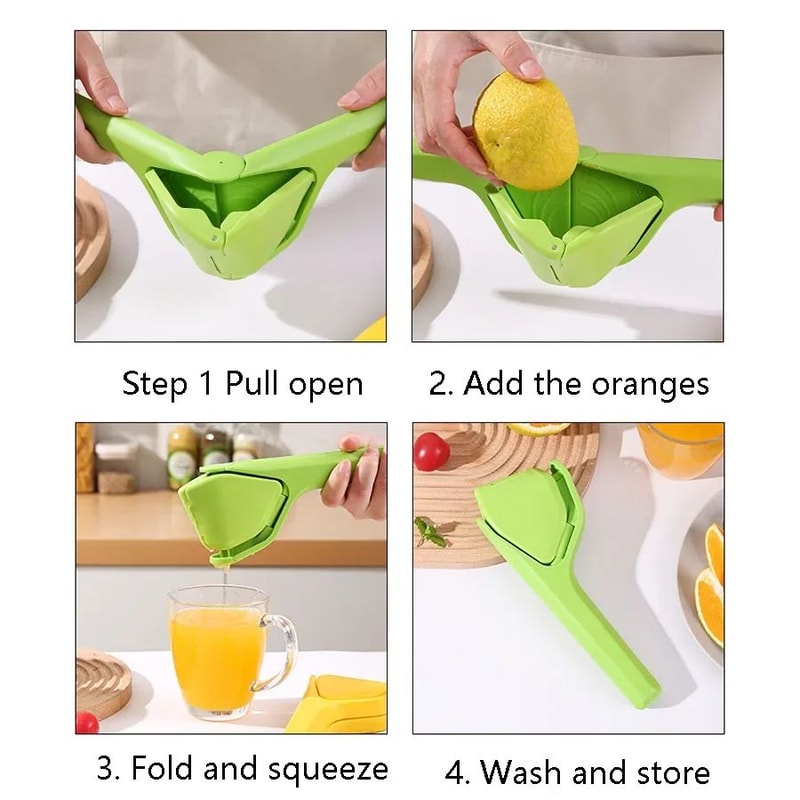 Step 1 Pull open

2. Add the oranges

3. Fold and squeeze

4. Wash and store