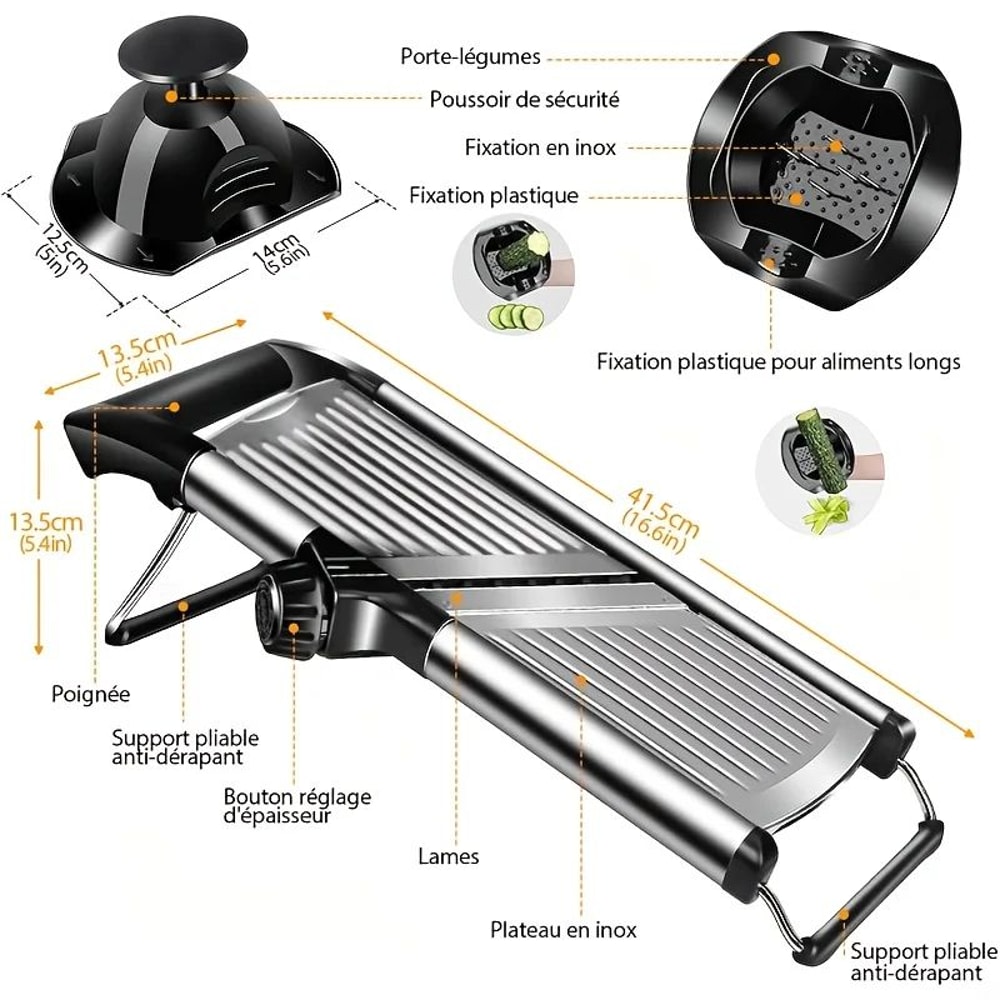 Porte-légumes

Poussoir de sécurité

Fixation en inox

Fixation plastique

12.5cm (5in)

14cm (5.6in)

Fixation plastique pour aliments longs

13.5cm (5.4in)

13.5cm (5.4in)

41.5cm (16.6in)

Poignée

Support pliable anti-dérapant

Bouton réglage d'épaisseur

Lames

Plateau en inox

Support pliable anti-dérapant