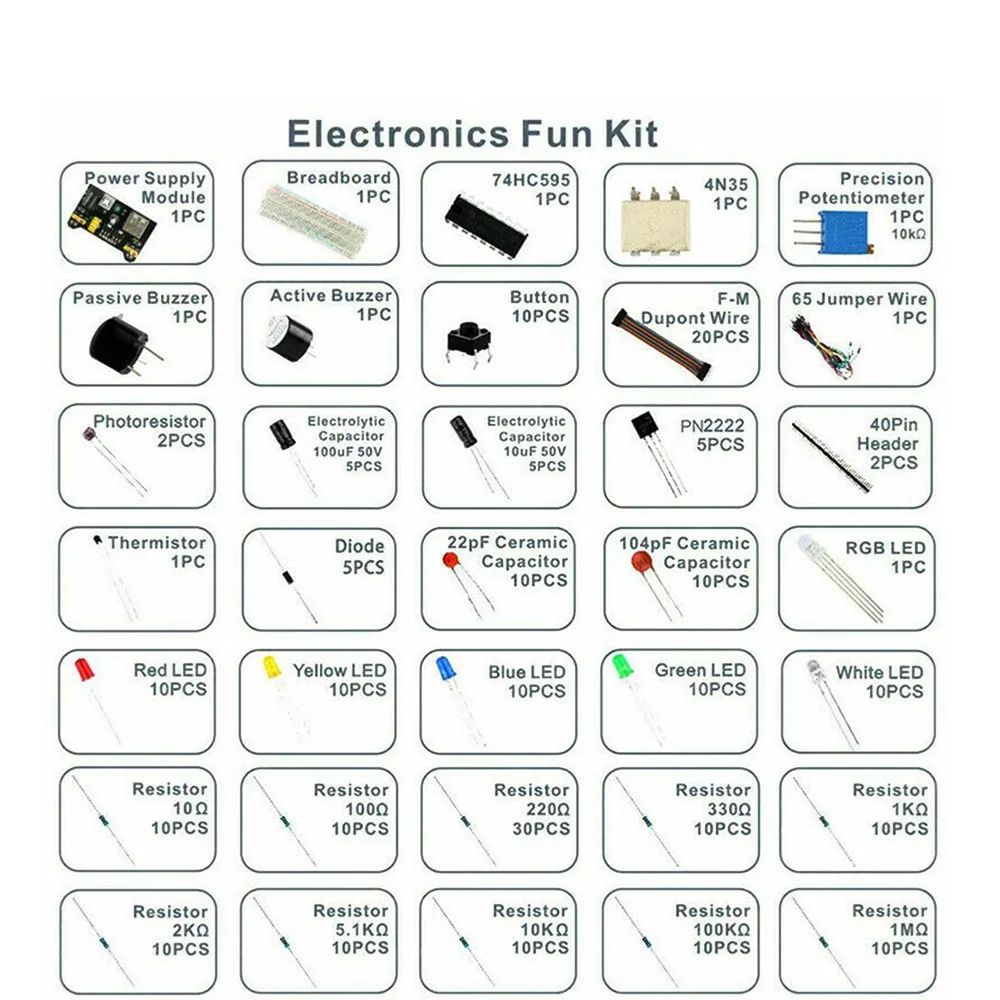 Electronics Fun Kit

Power Supply Module 1PC

Breadboard 1PC

74HC595 1PC

4N35 1PC

Precision Potentiometer 1PC 10kΩ

Passive Buzzer 1PC

Active Buzzer 1PC

Button 10PCS

F-M Dupont Wire 20PCS

65 Jumper Wire 1PC

Photoresistor 2PCS

Electrolytic Capacitor 100uF 50V 5PCS

Electrolytic Capacitor 10uF 50V 5PCS

PN2222 5PCS

40Pin Header 2PCS

Thermistor 1PC

Diode 5PCS

22pF Ceramic Capacitor 10PCS

104pF Ceramic Capacitor 10PCS

RGB LED 1PC

Red LED 10PCS

Yellow LED 10PCS

Blue LED 10PCS

Green LED 10PCS

White LED 10PCS

Resistor 10Ω 10PCS

Resistor 100Ω 10PCS

Resistor 220Ω 30PCS

Resistor 330Ω 10PCS

Resistor 1KΩ 10PCS

Resistor 2KΩ 10PCS

Resistor 5.1KΩ 10PCS

Resistor 10KΩ 10PCS

Resistor 100KΩ 10PCS

Resistor 1MΩ 10PCS