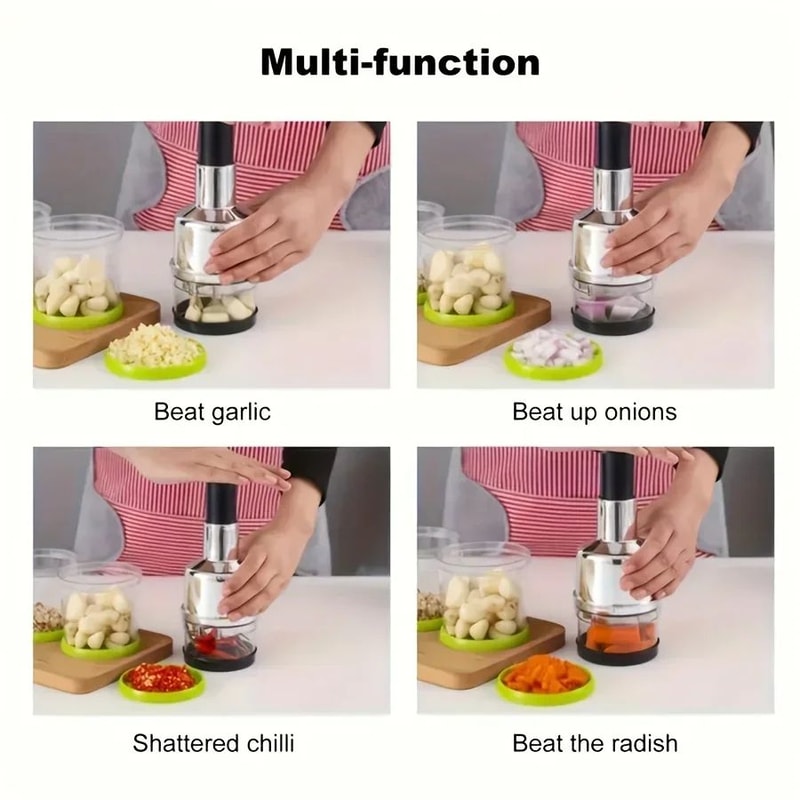 Multi-function

Beat garlic

Beat up onions

Shattered chilli

Beat the radish