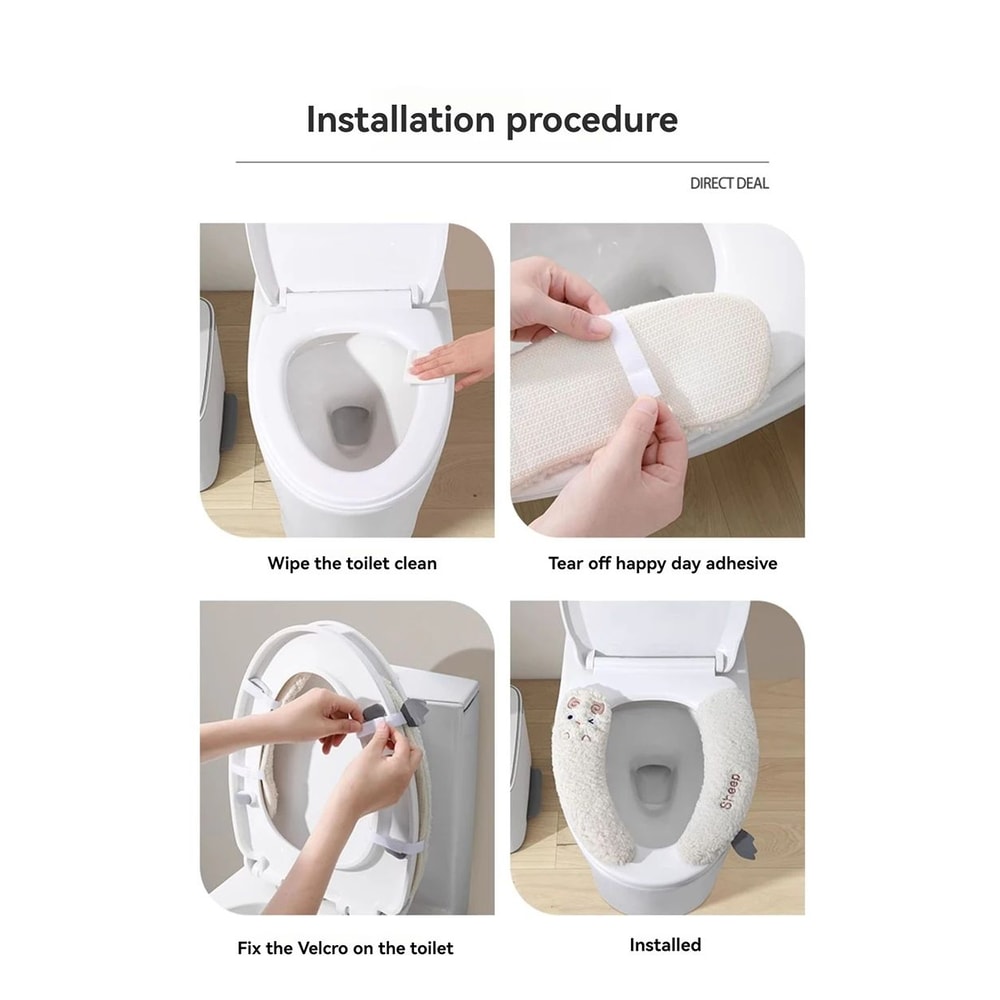 Installation procedure

DIRECT DEAL

Wipe the toilet clean

Tear off happy day adhesive

Fix the Velcro on the toilet

Sheep

Installed