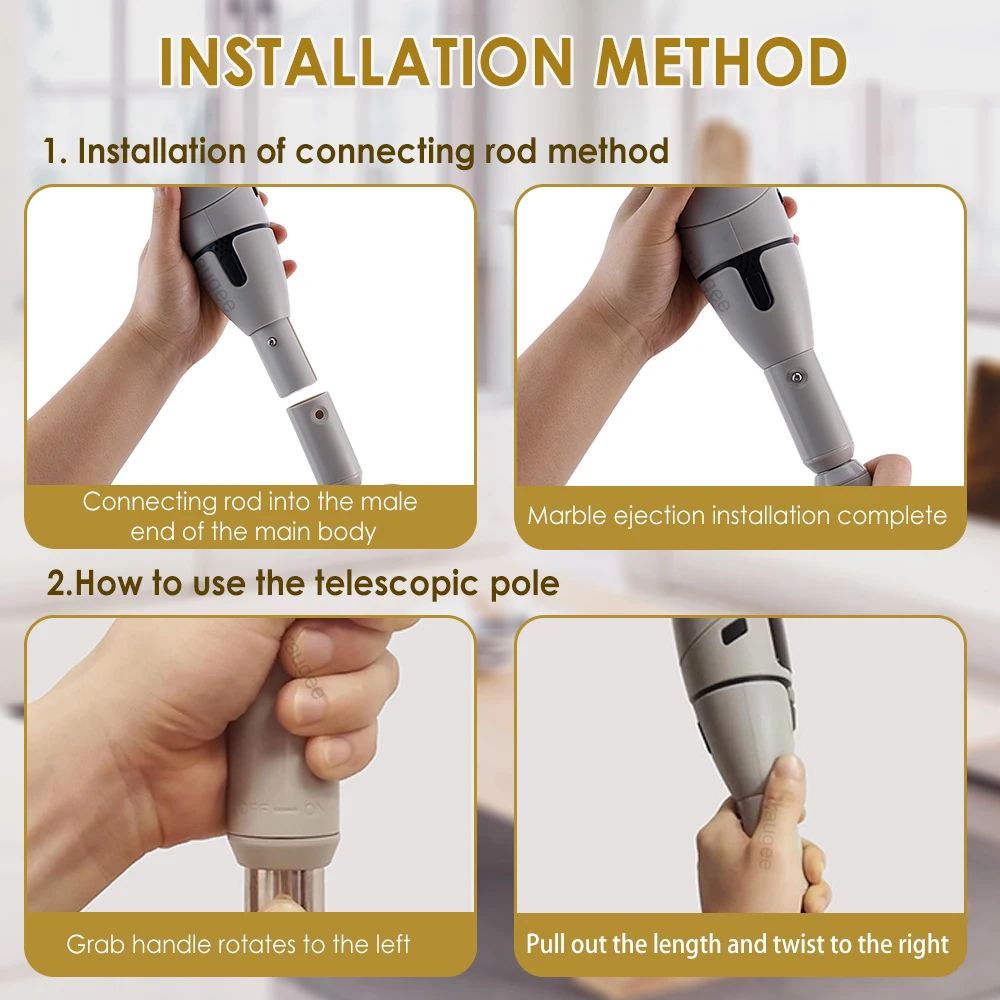 INSTALLATION METHOD

1. Installation of connecting rod method

Connecting rod into the male end of the main body

Marble ejection installation complete

2.How to use the telescopic pole

OFF — ON

Grab handle rotates to the left

Pull out the length and twist to the right