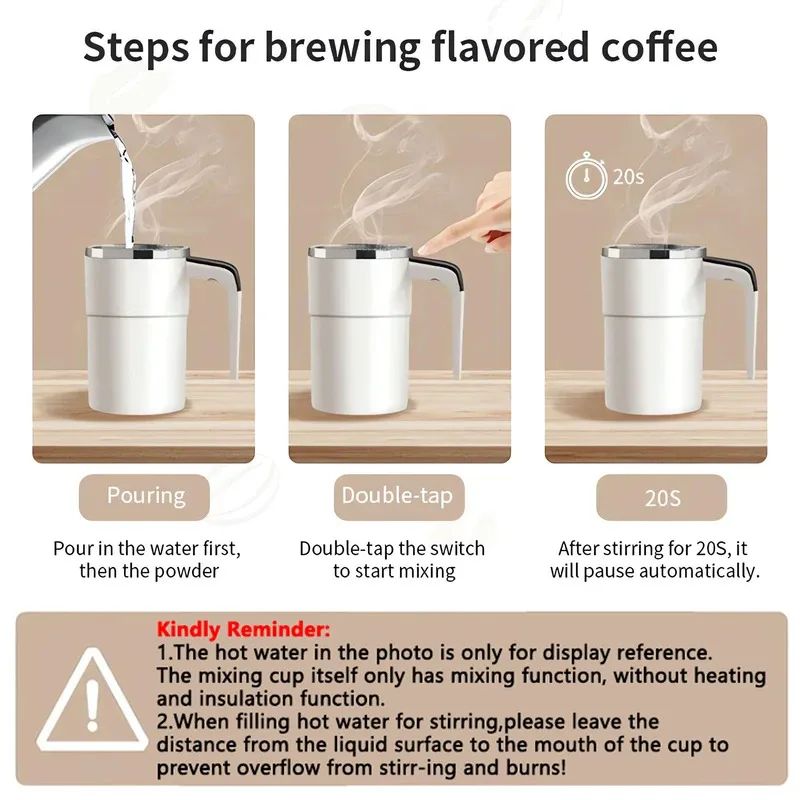 Steps for brewing flavored coffee

20s

Pouring

Pour in the water first, then the powder

Double-tap

Double-tap the switch to start mixing

20S

After stirring for 20S, it will pause automatically.

Kindly Reminder:
1.The hot water in the photo is only for display reference. The mixing cup itself only has mixing function, without heating and insulation function.
2.When filling hot water for stirring,please leave the distance from the liquid surface to the mouth of the cup to prevent overflow from stirr-ing and burns!